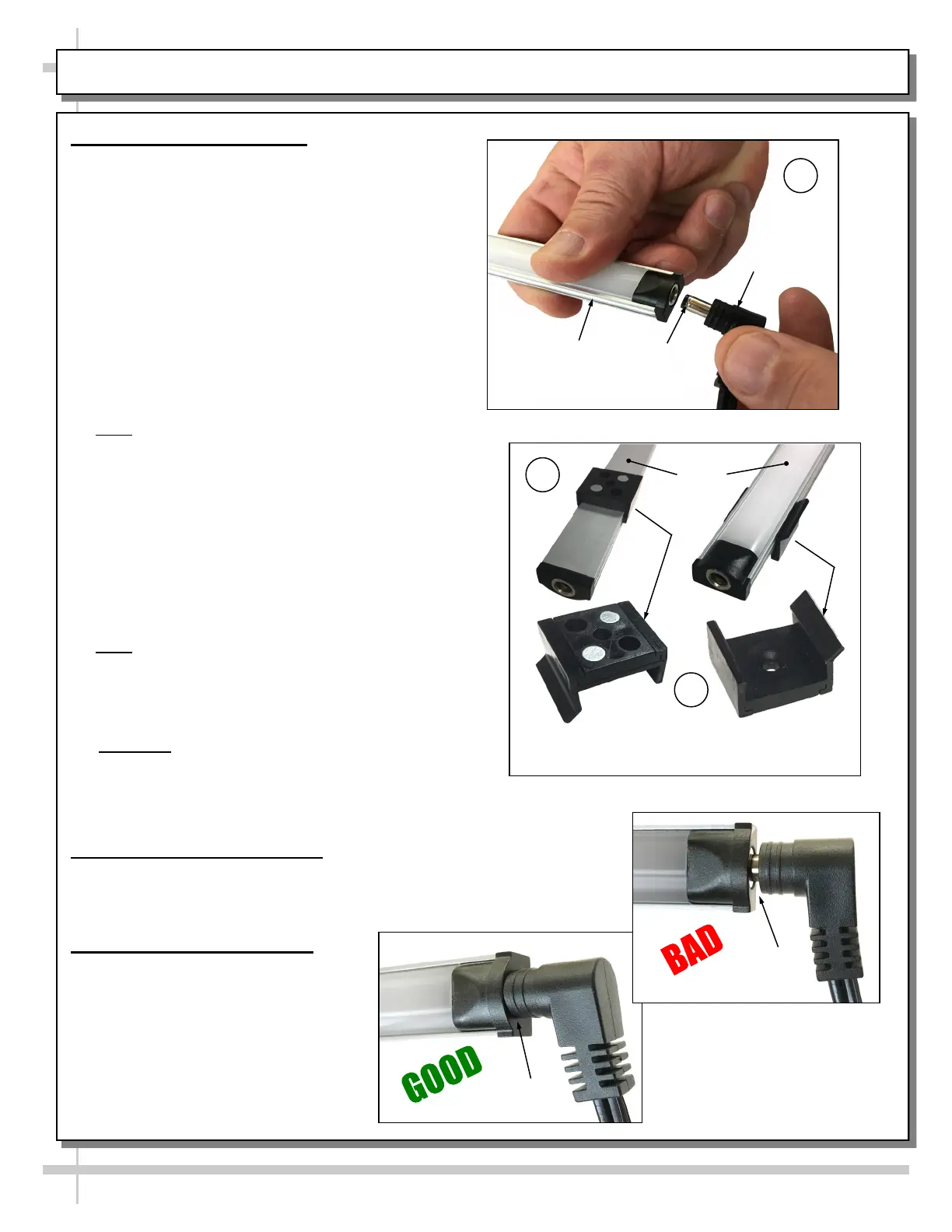 BAD

GOOD