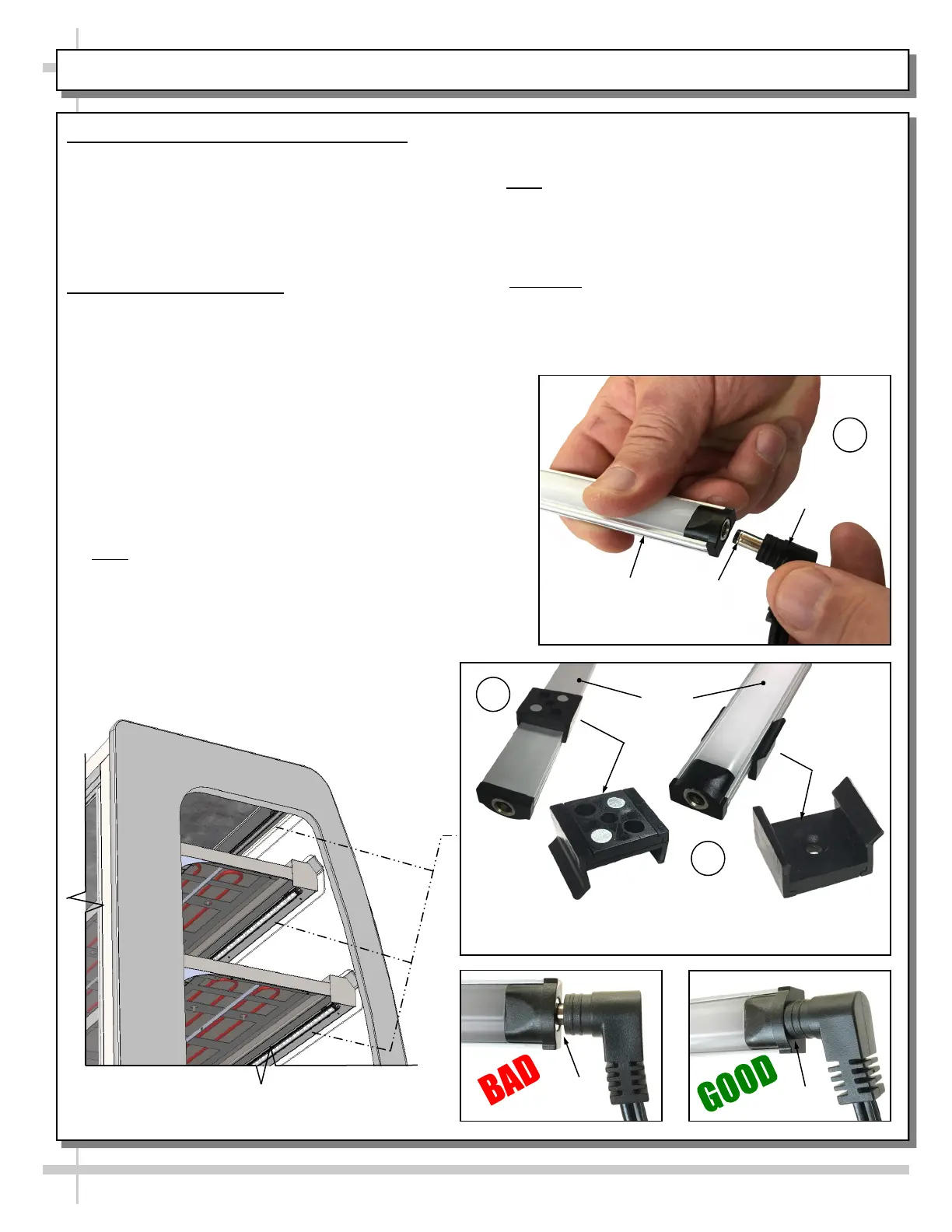 BAD

GOOD