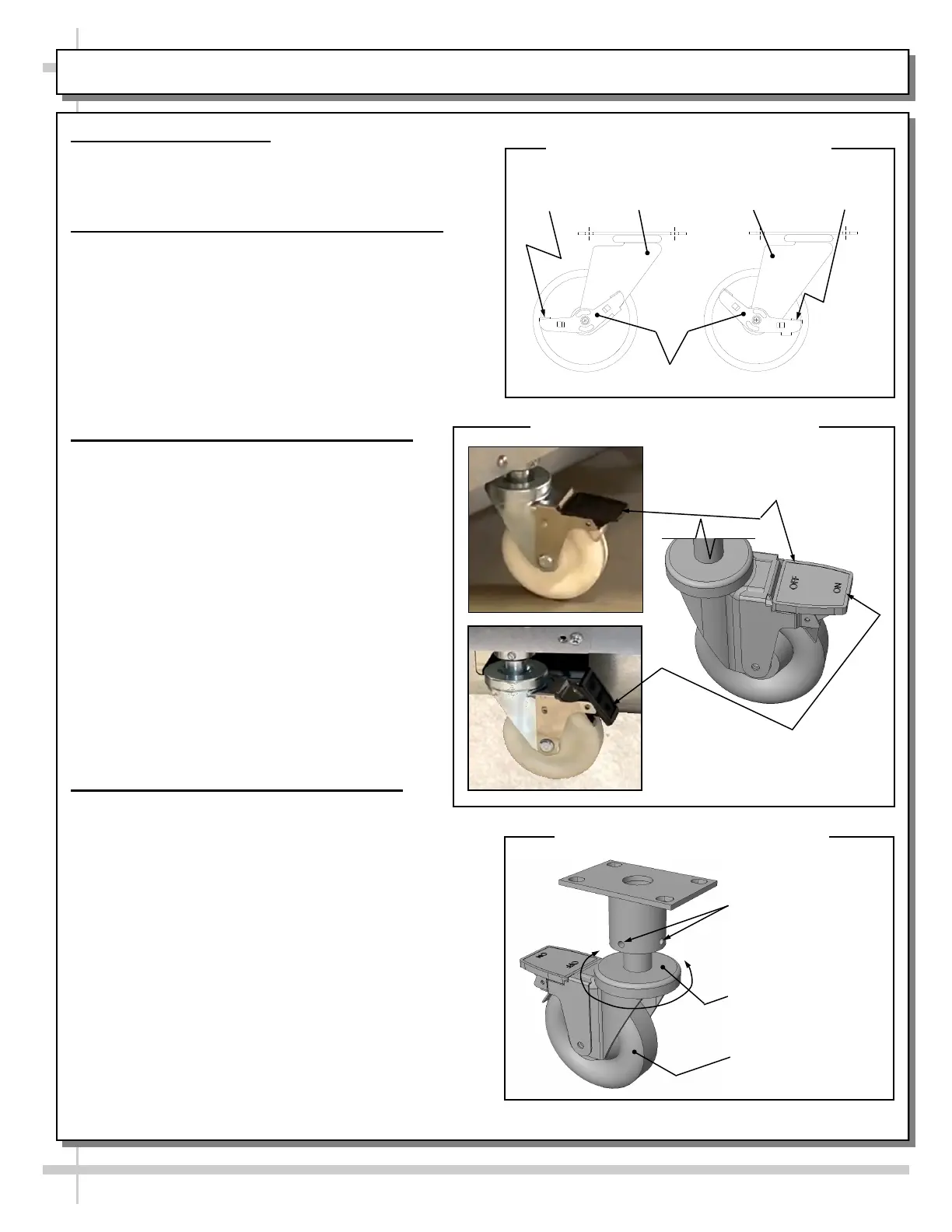 OFF
ON
ON
OFF