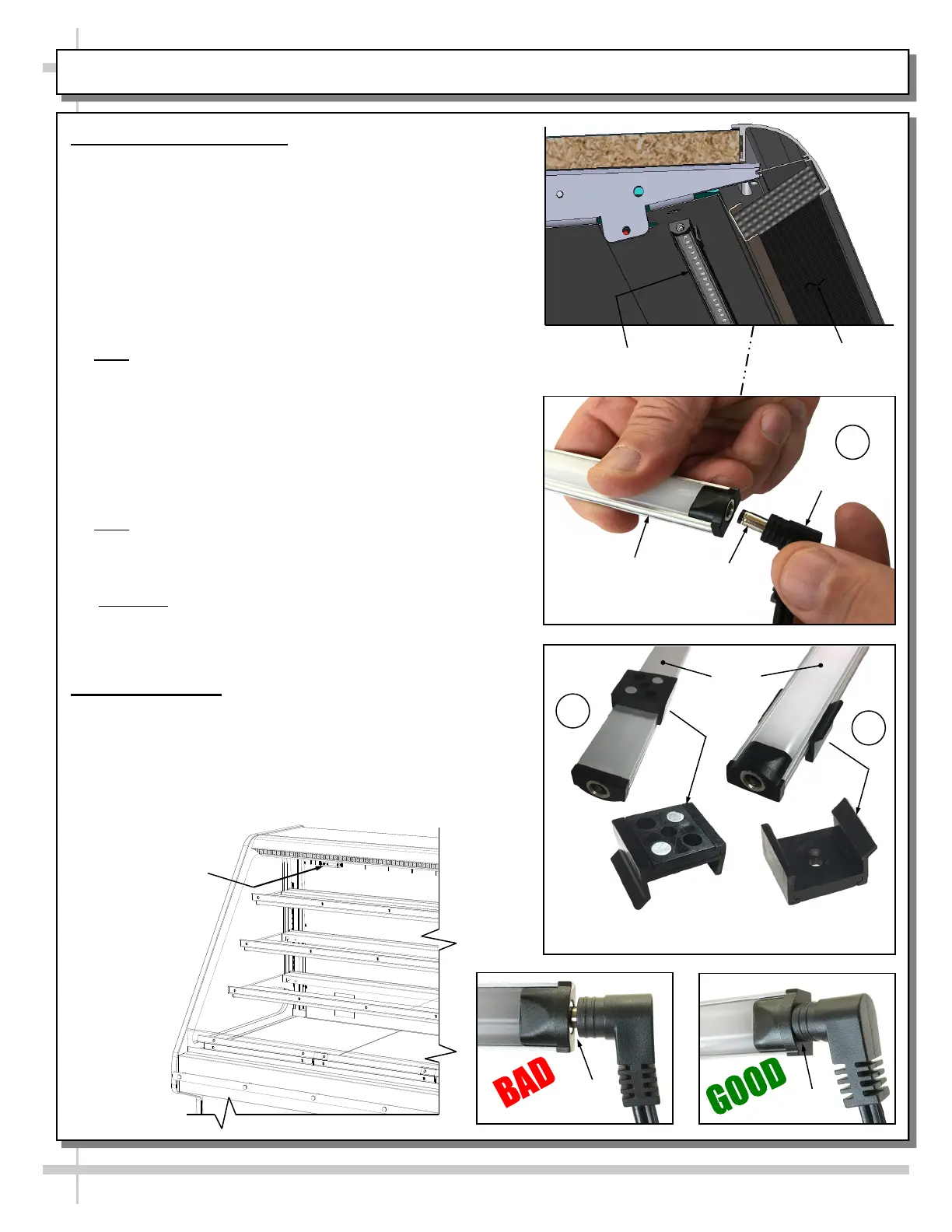 BAD

GOOD