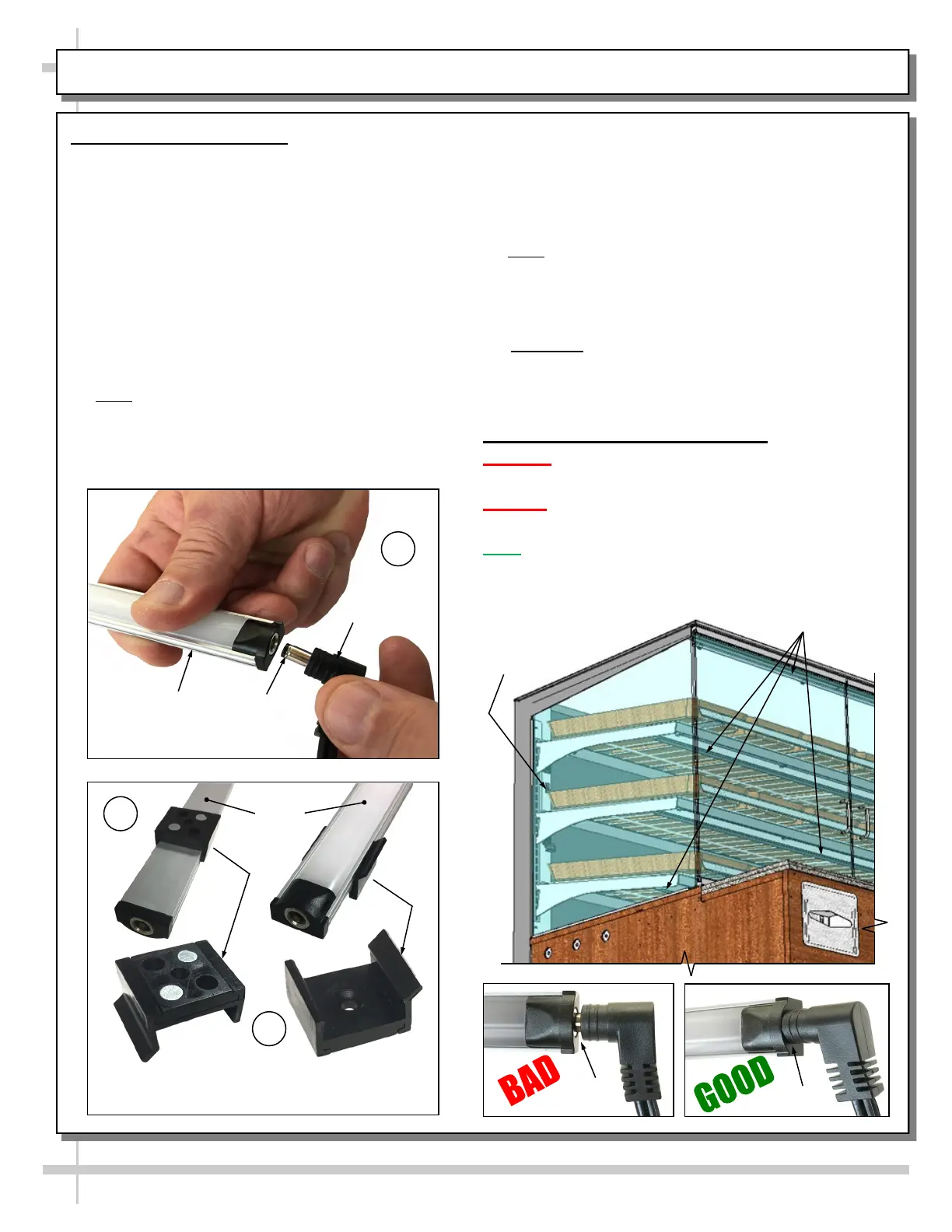 BAD

GOOD