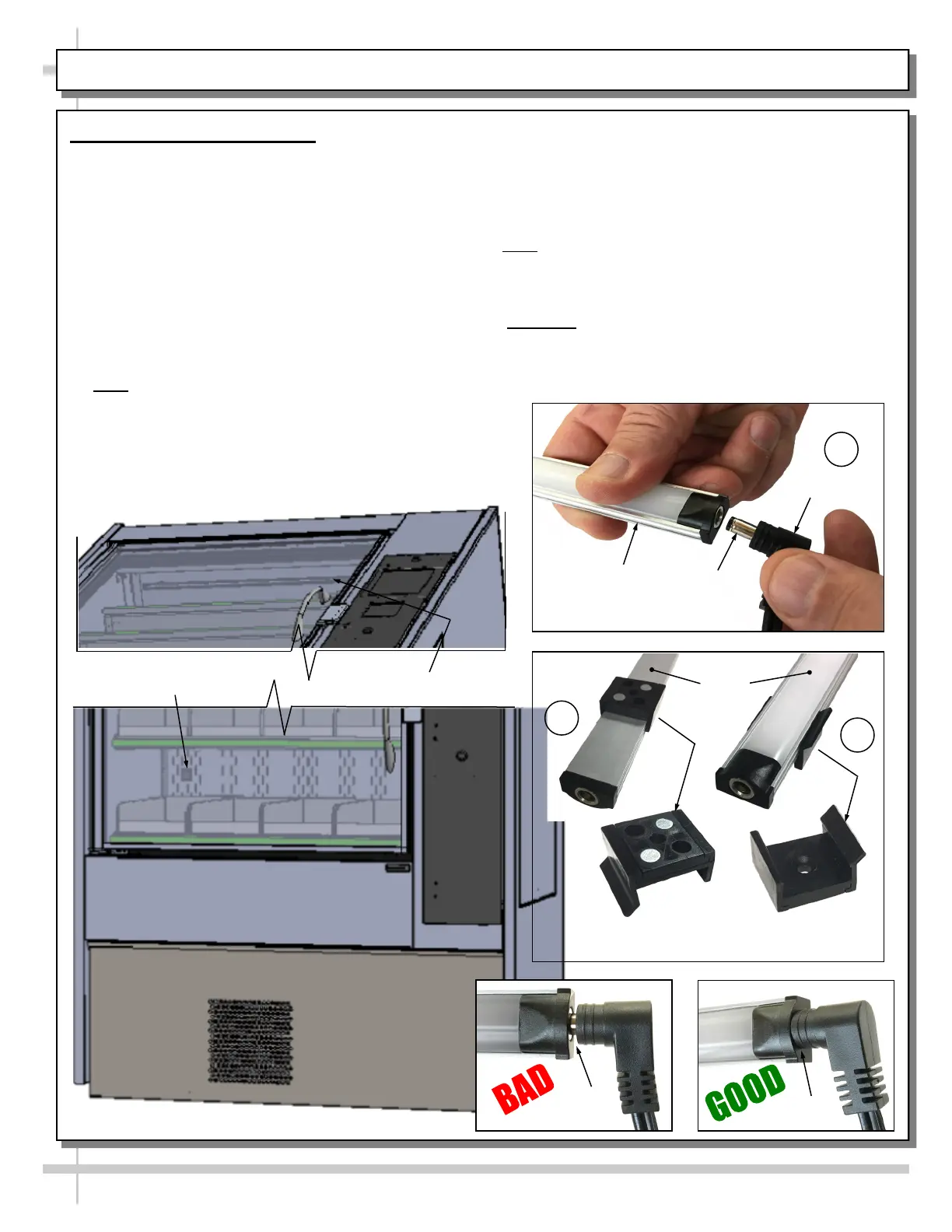 BAD

GOOD