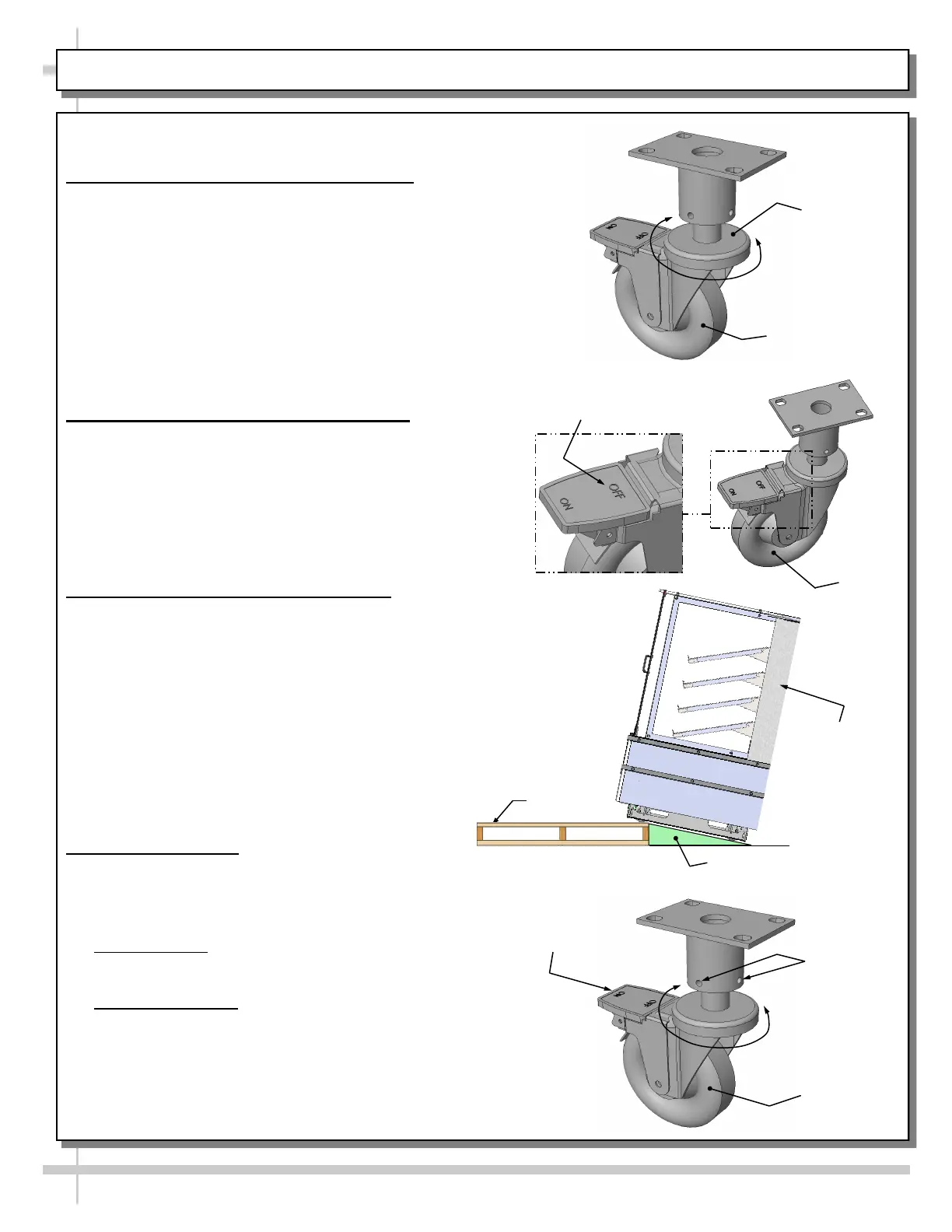 ON
OFF

ON
OFF

ON
OFF

ON
OFF