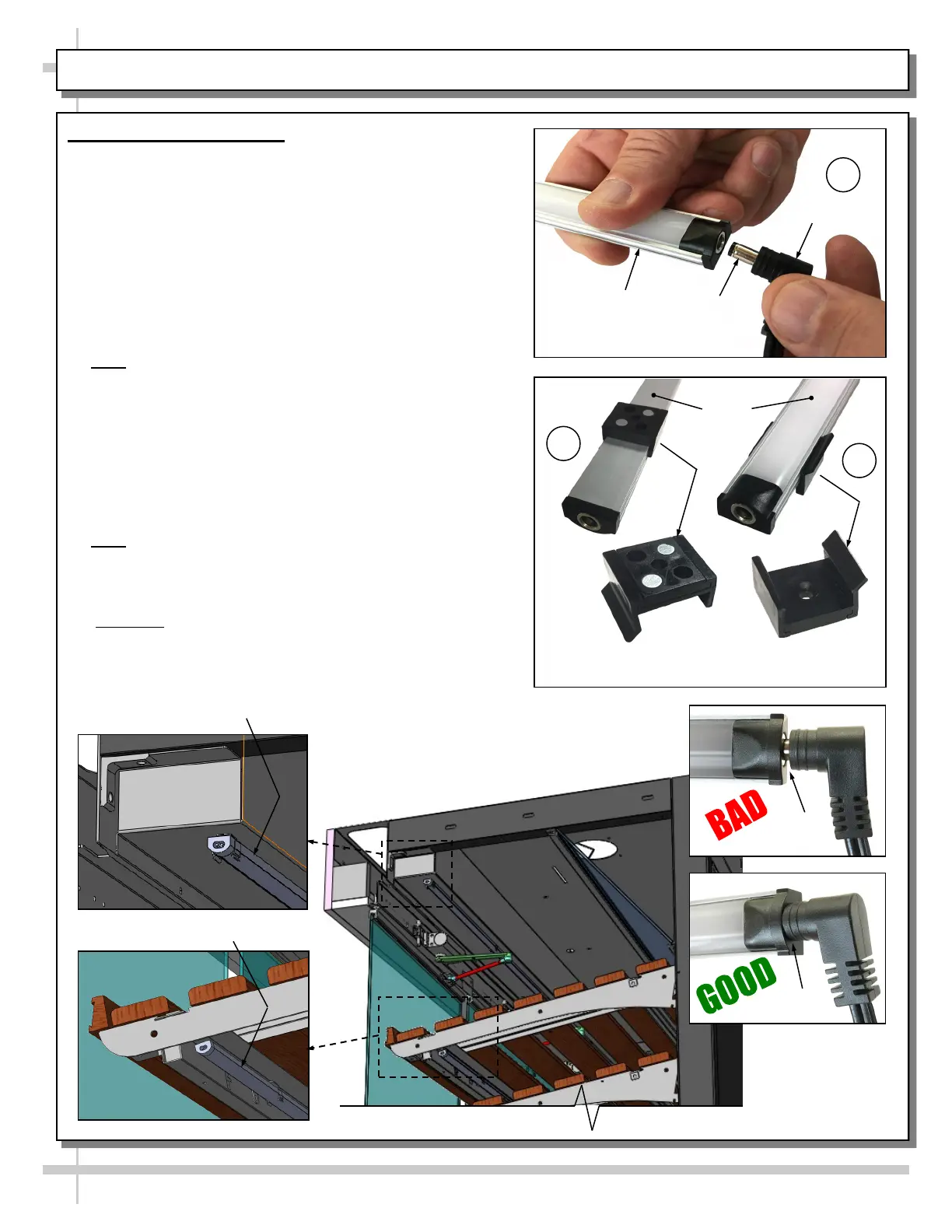 BAD

GOOD