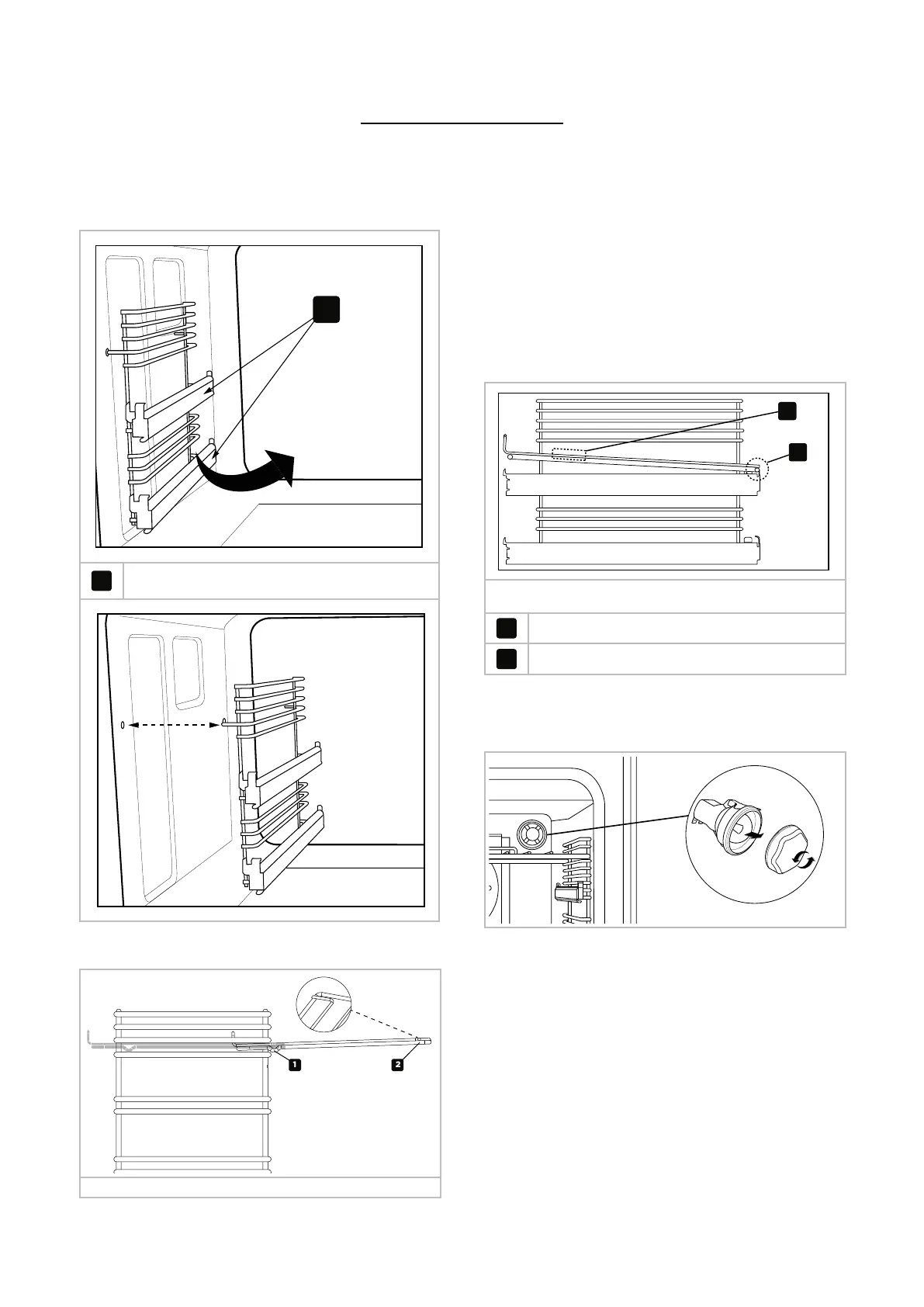 1

2