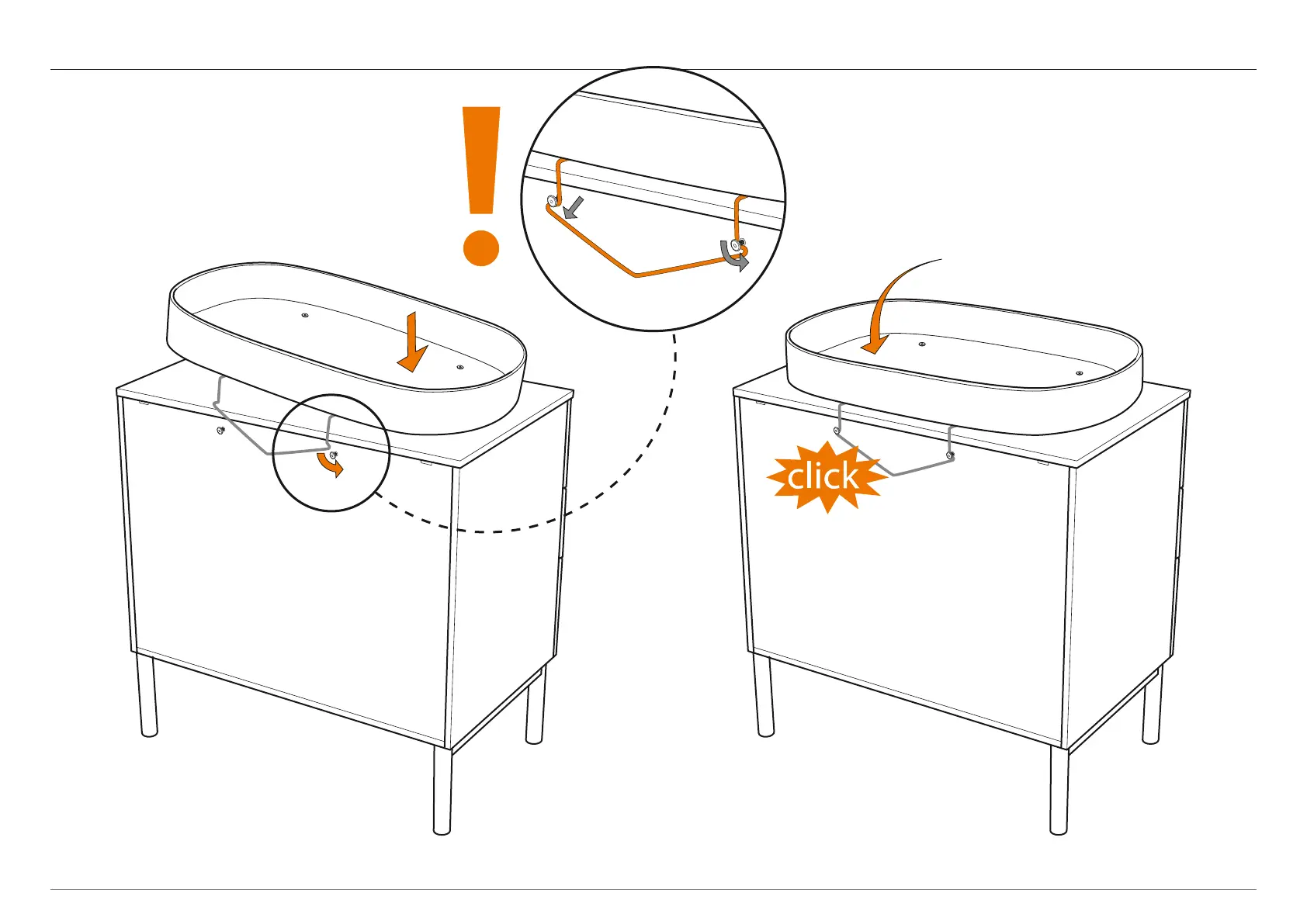 !

click