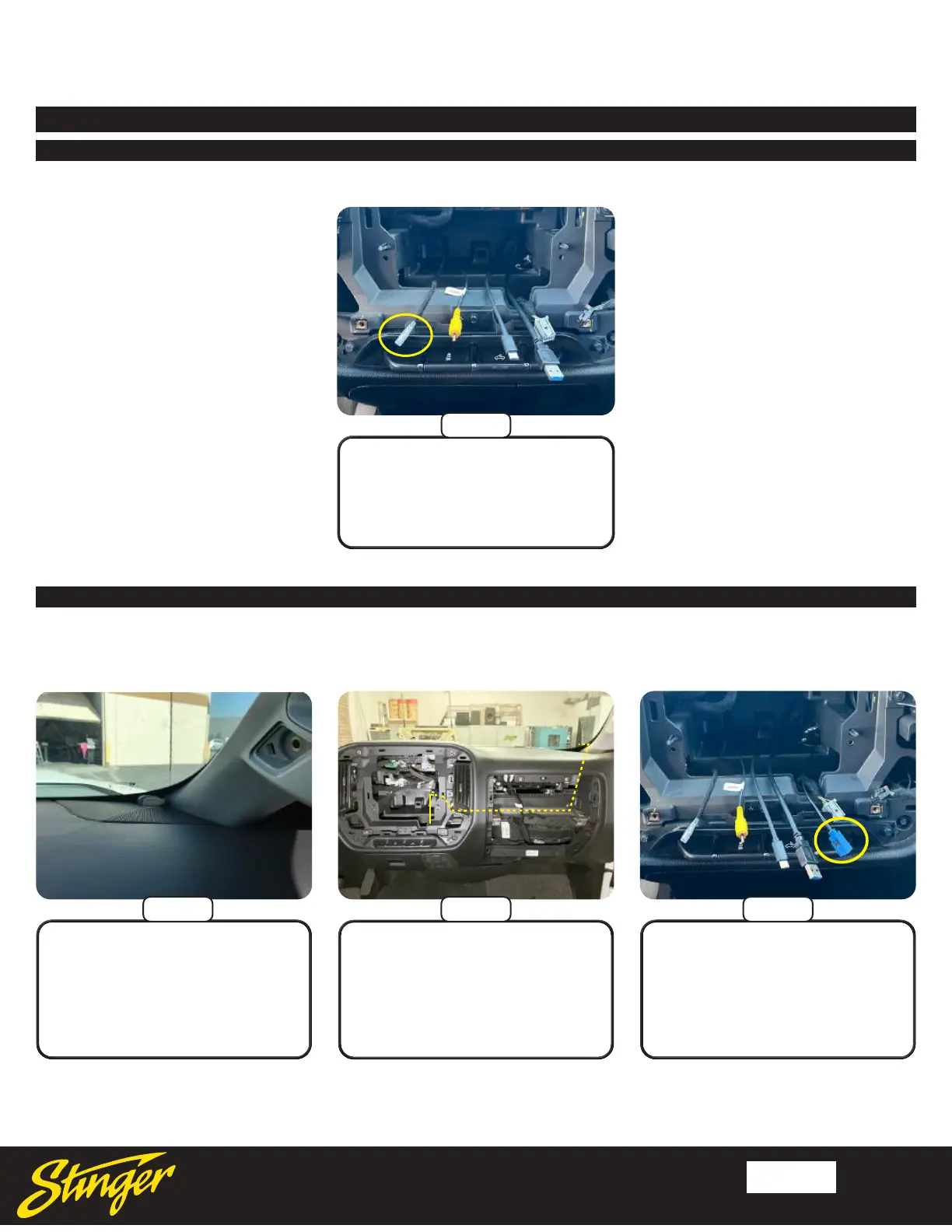 Stinger