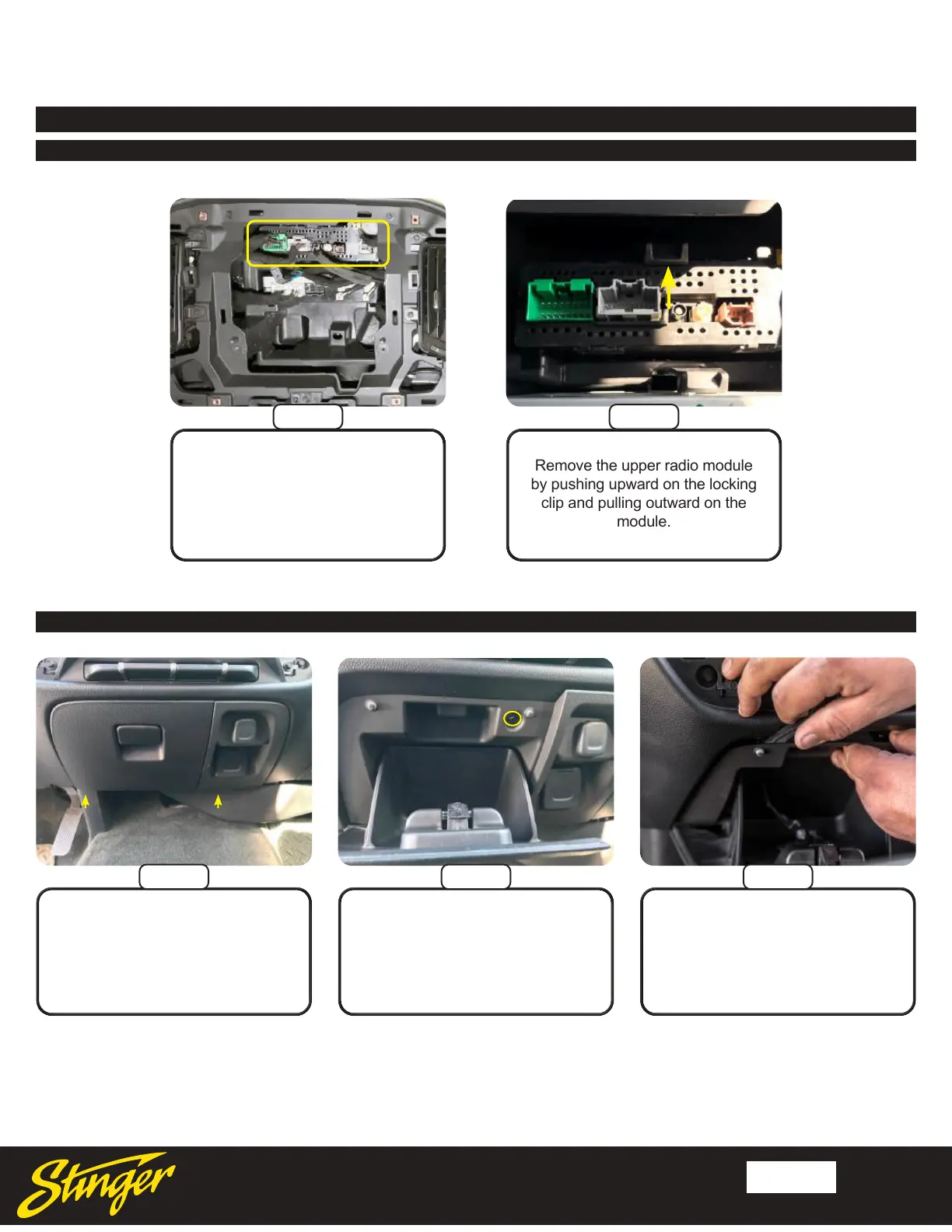 Remove the upper radio module by pushing upward on the locking clip and pulling outward on the module.

Stinger