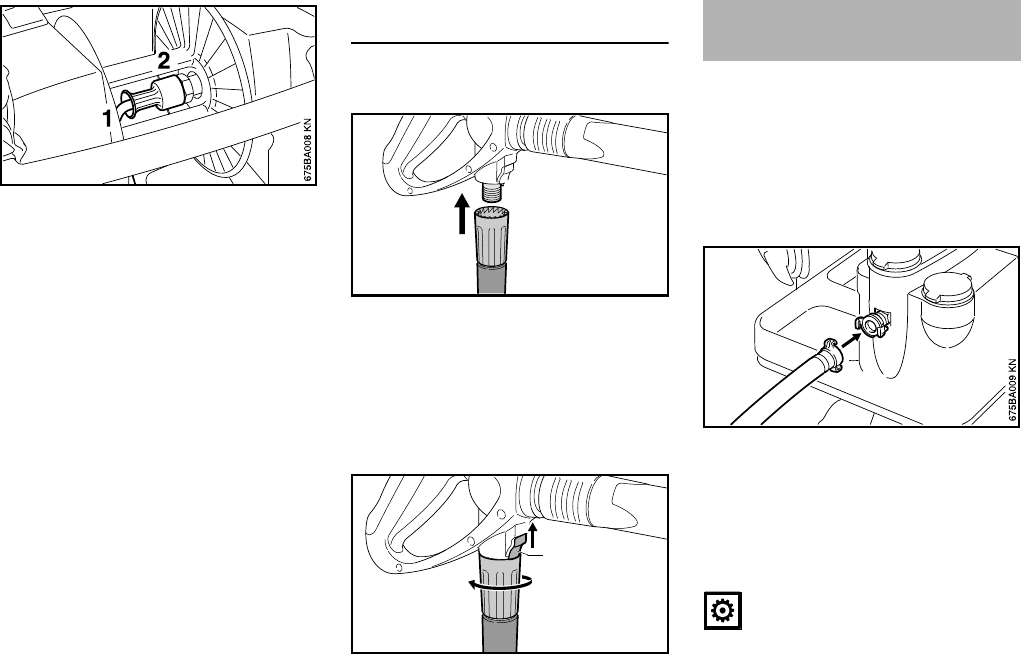 2
1
675BA008 KN

675BA009 KN