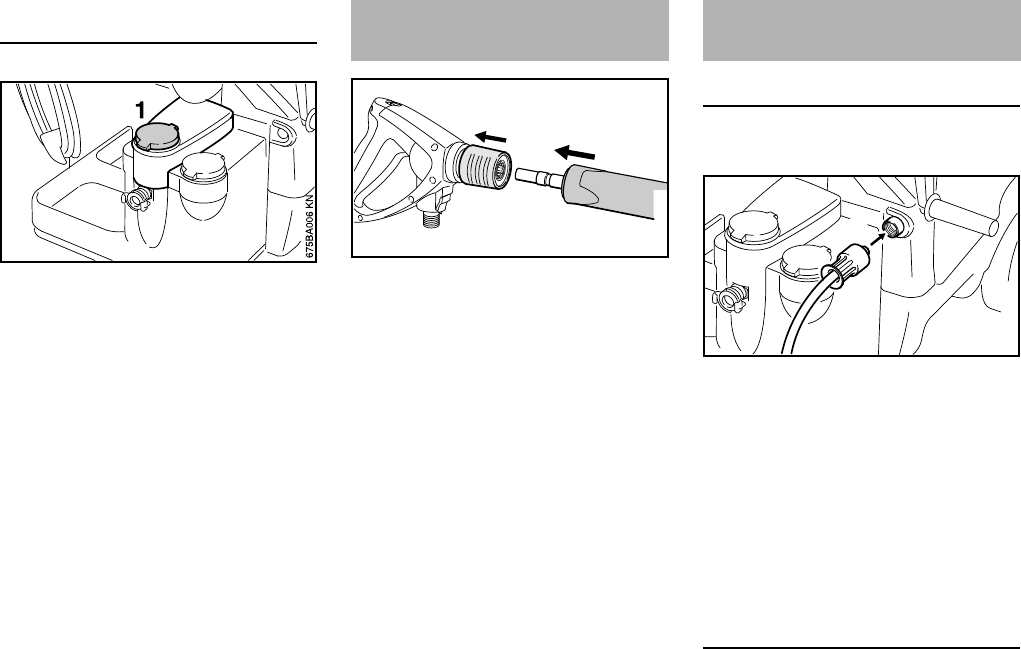 1

675BA006 KN