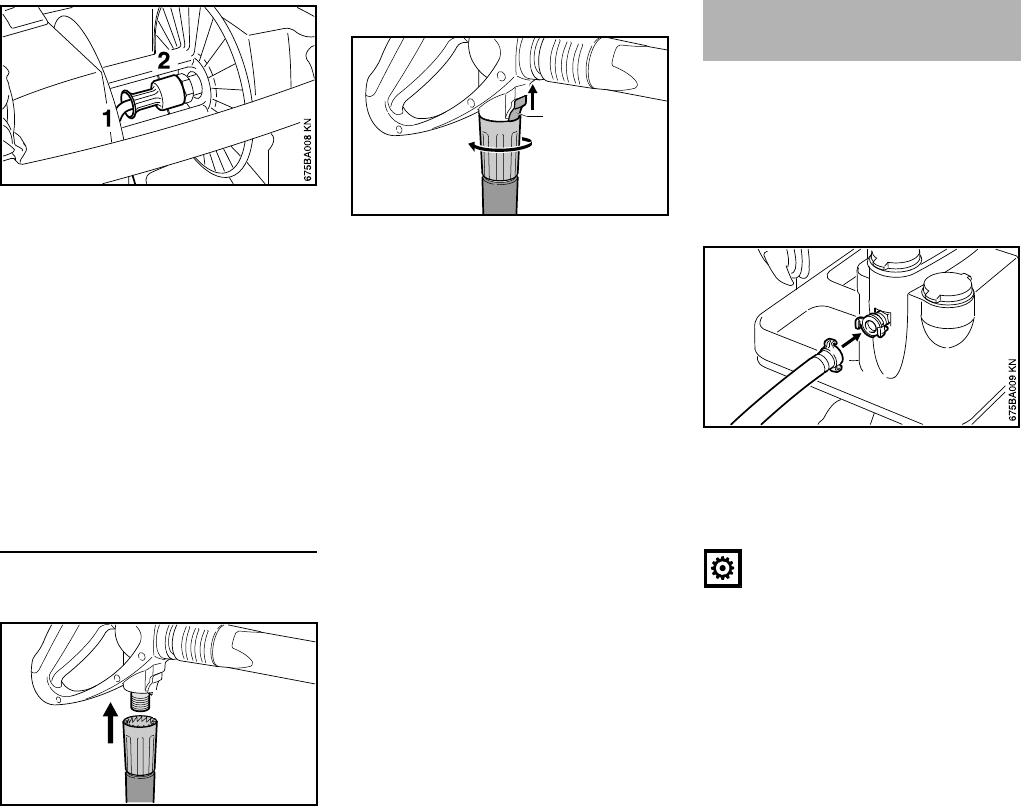 2

1

675BA008 KN

675BA009 KN