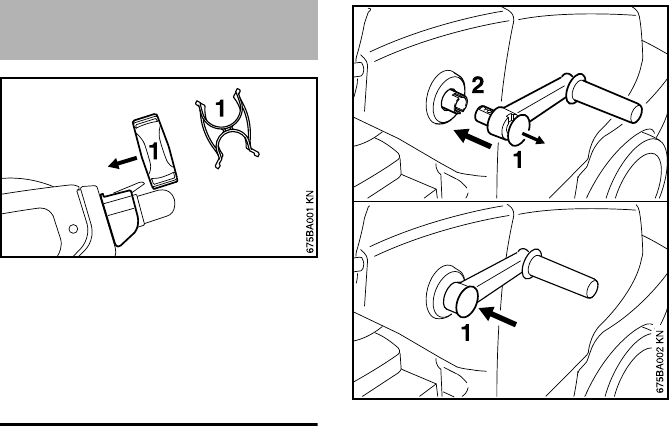 1
1
675BA001 KN

2
1

1
675BA002 KN