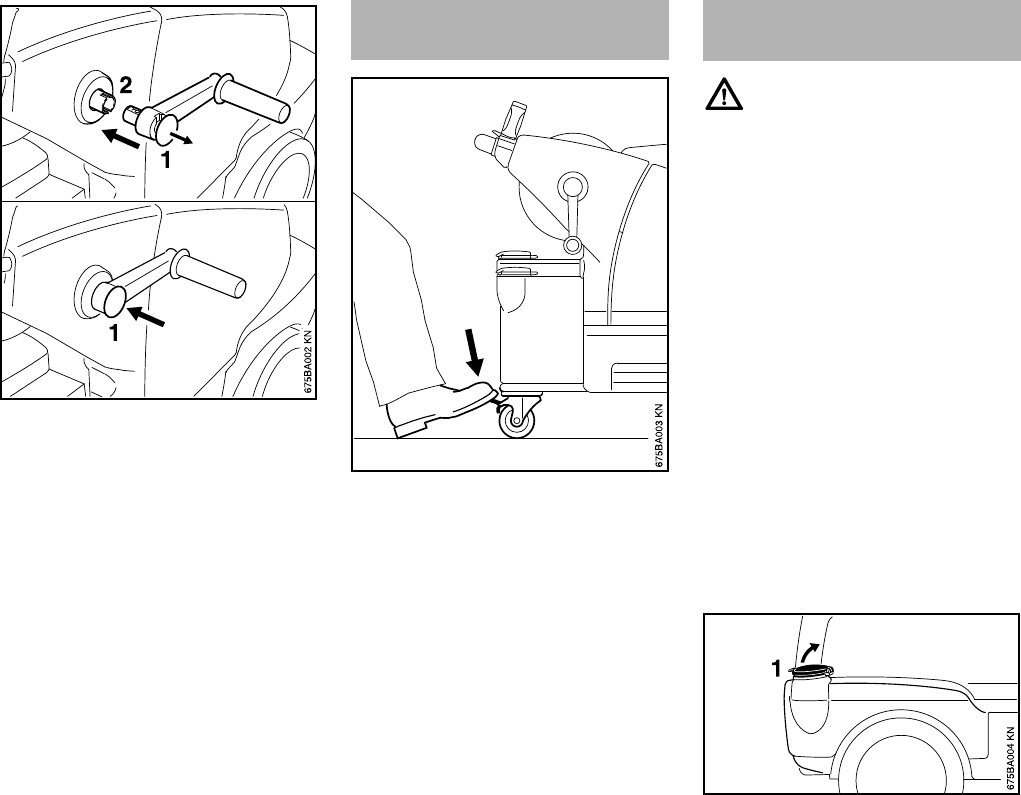 2

1

1

675BA002 KN

675BA003 KN

1

675BA004 KN