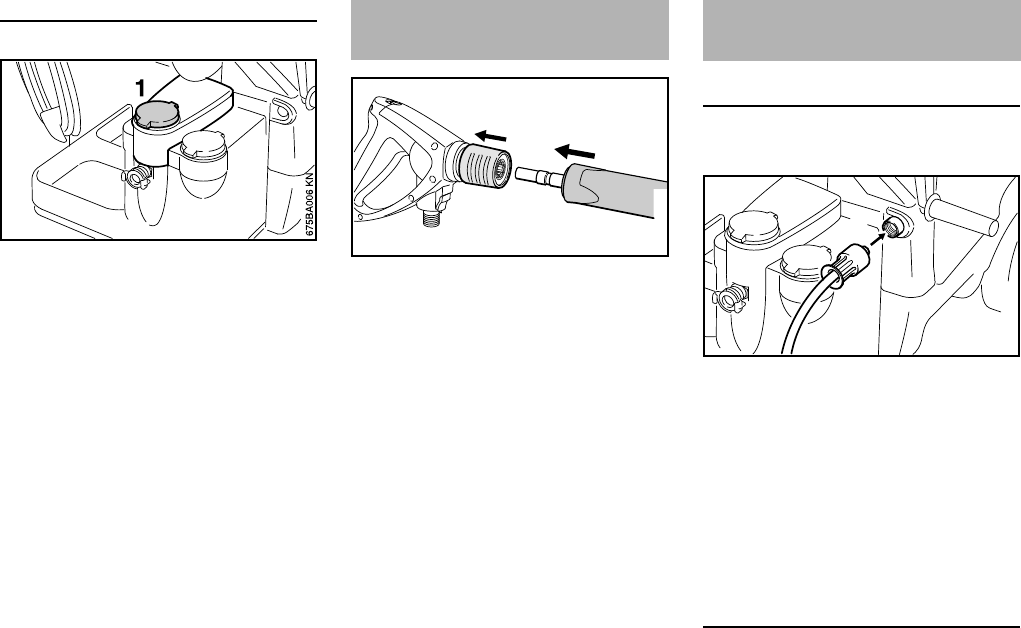 1

675BA006 KN