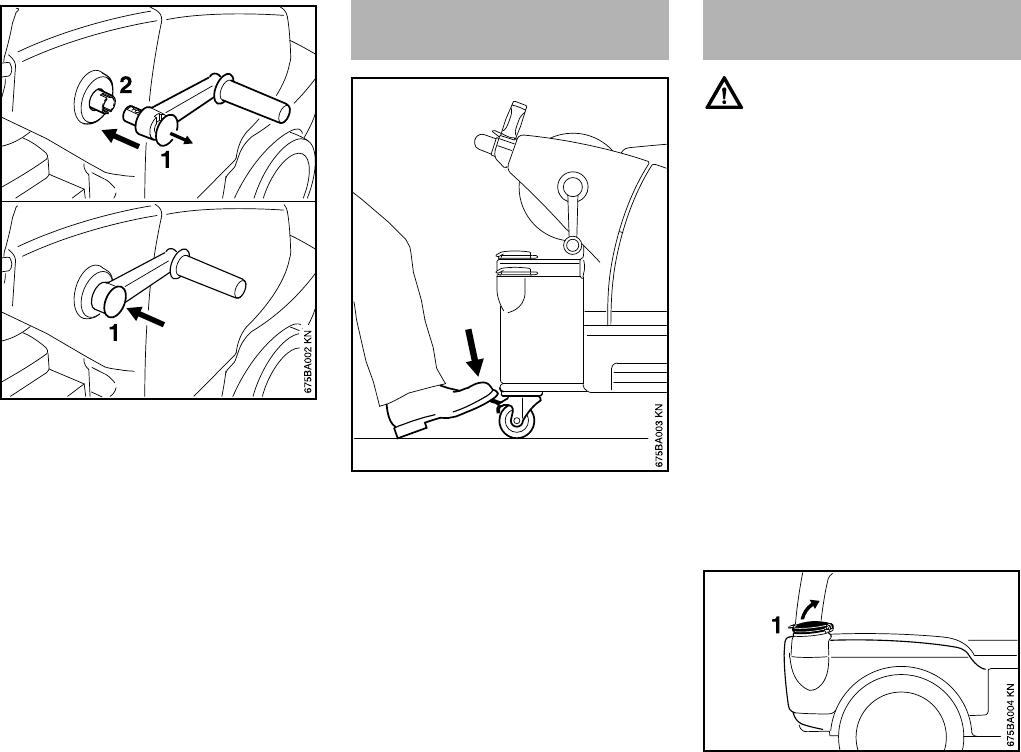 2
1
1
675BA002 KN

675BA003 KN

1
675BA004 KN