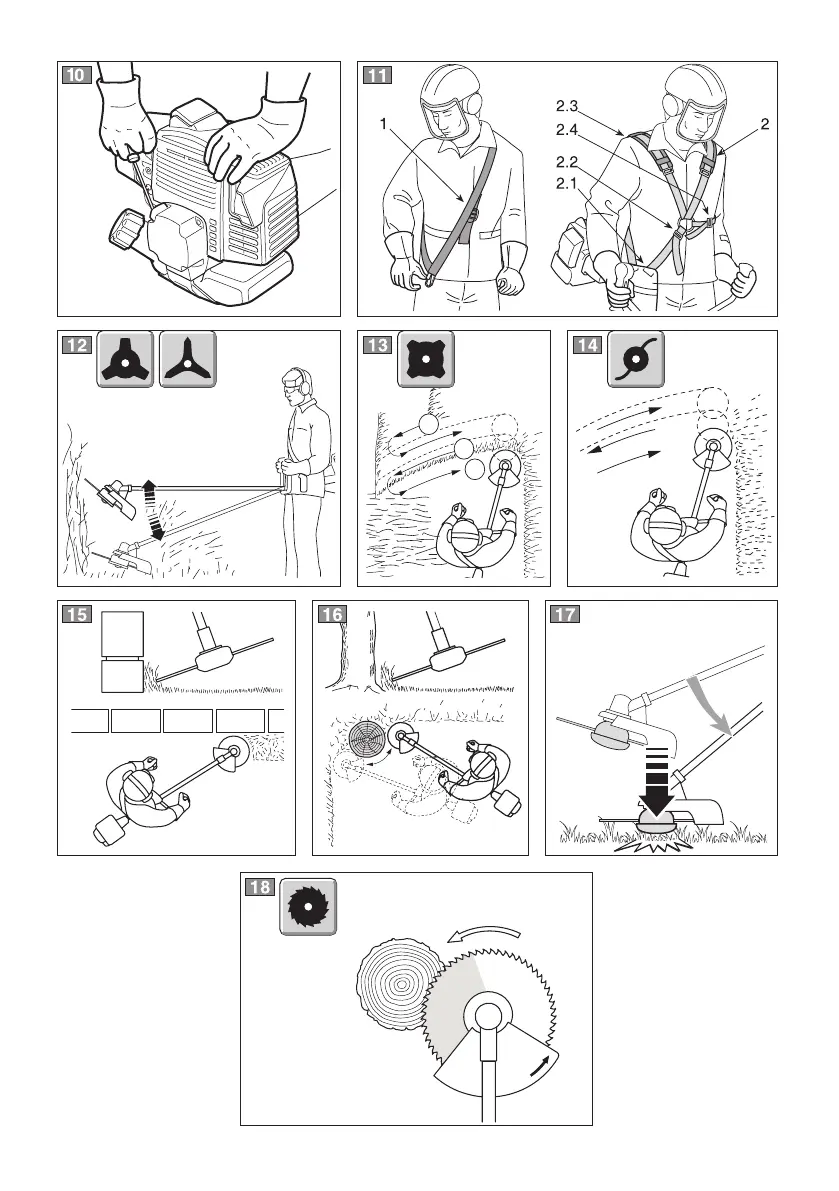 10

11

1

2.3

2.4

2.2

2.1

2

12

13

14

15

16

17

18