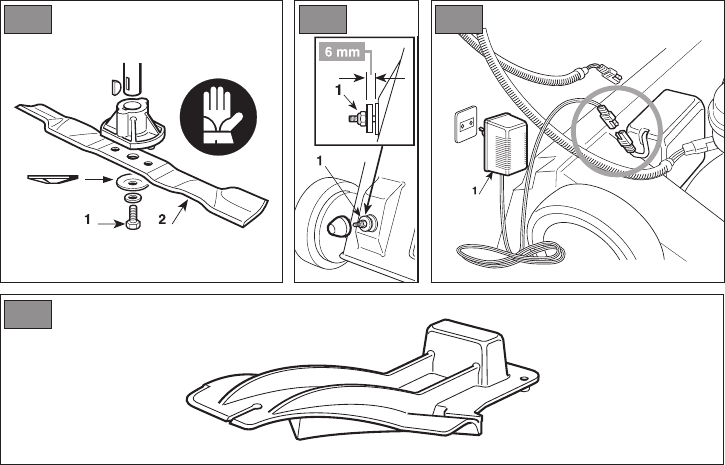 1
2

6 mm
1
1

1