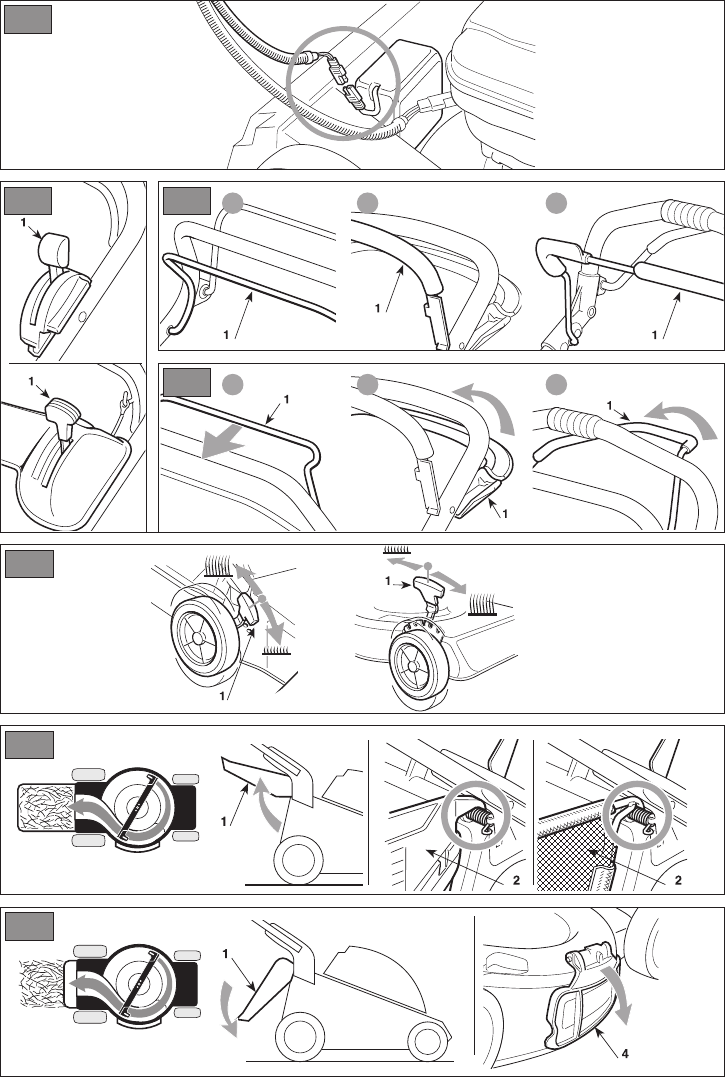 1

1

1

1

1

1

1

1

1

1

1

2

2

1

4