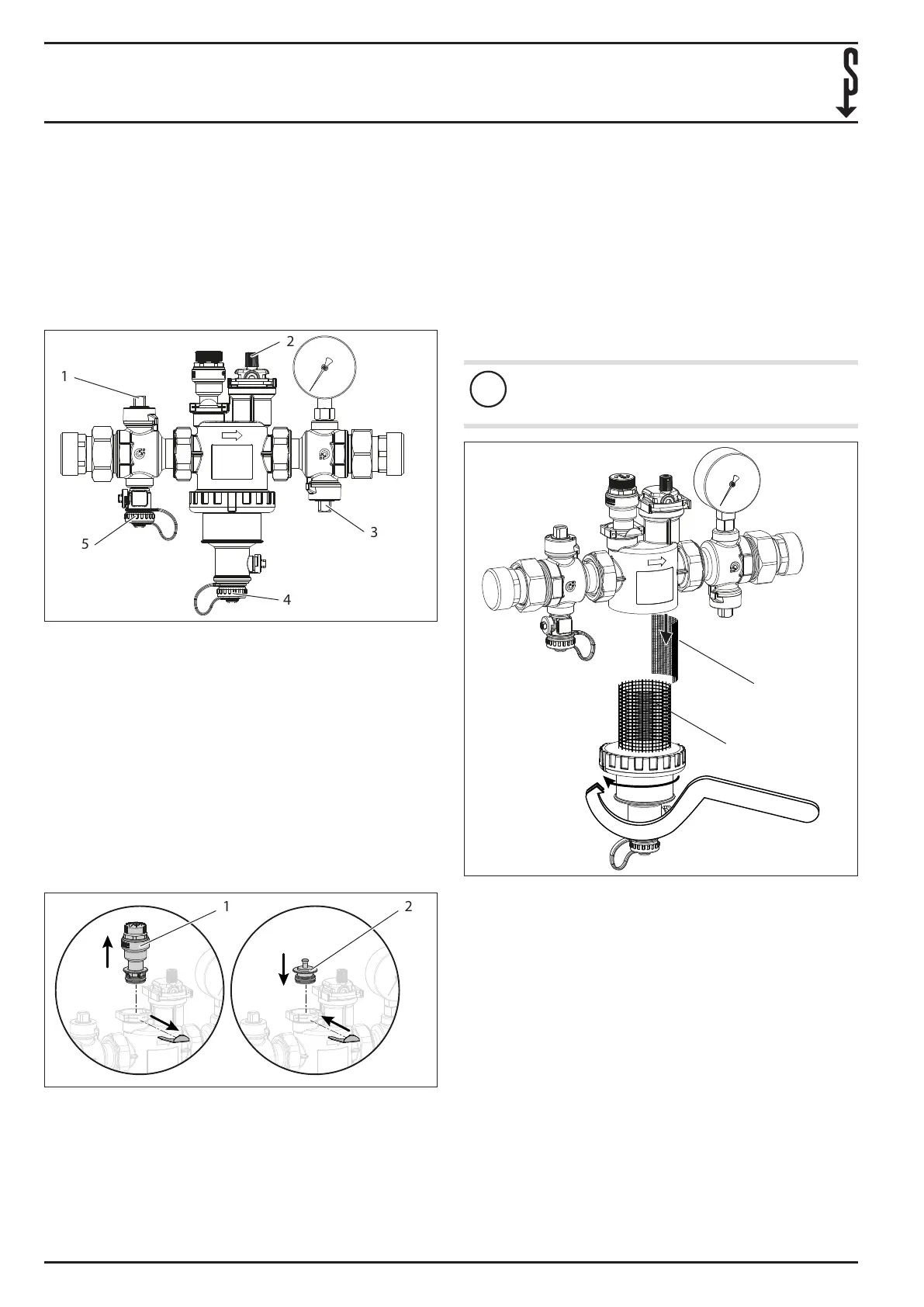 1
2
3
4
5

1
2