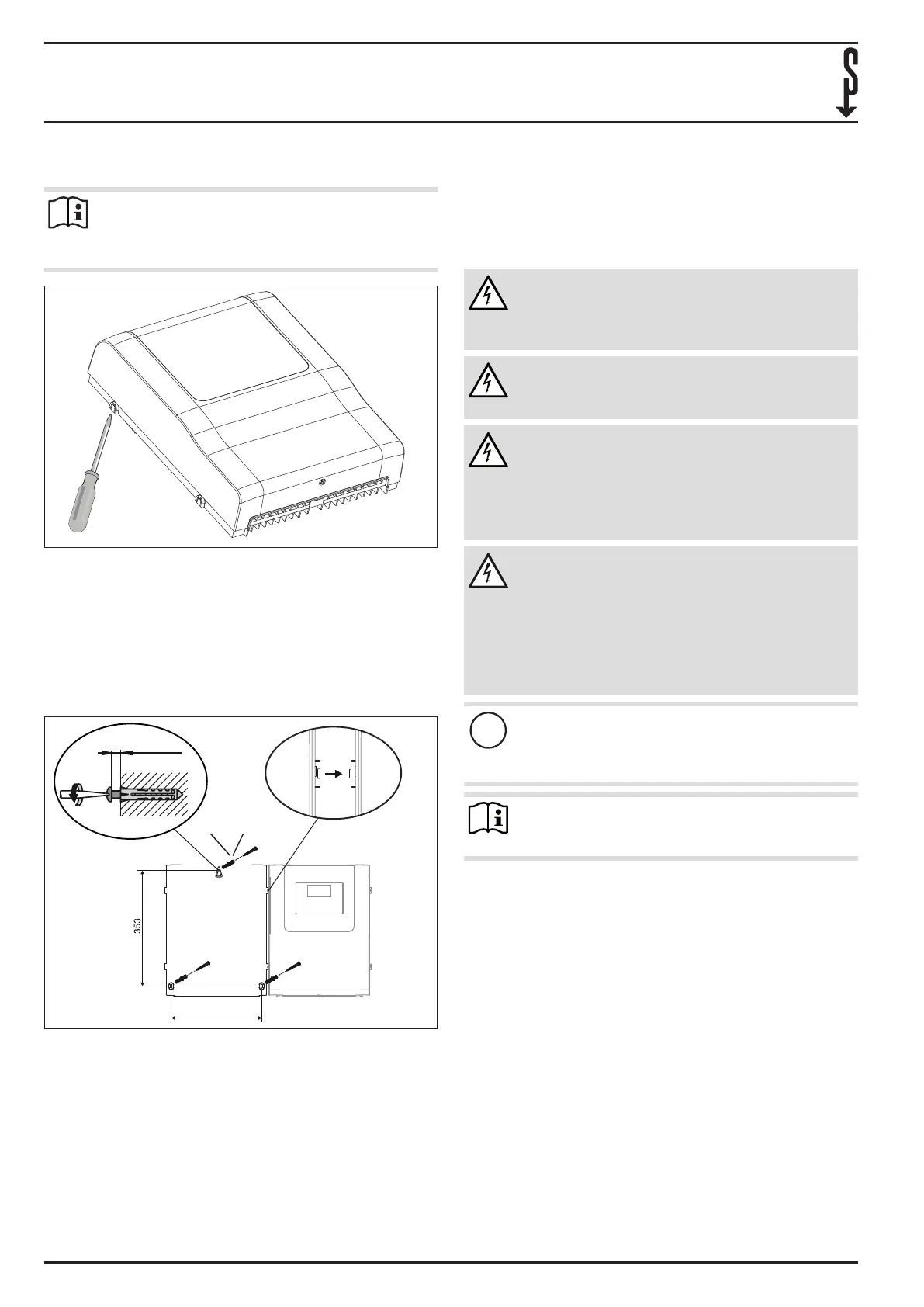 353