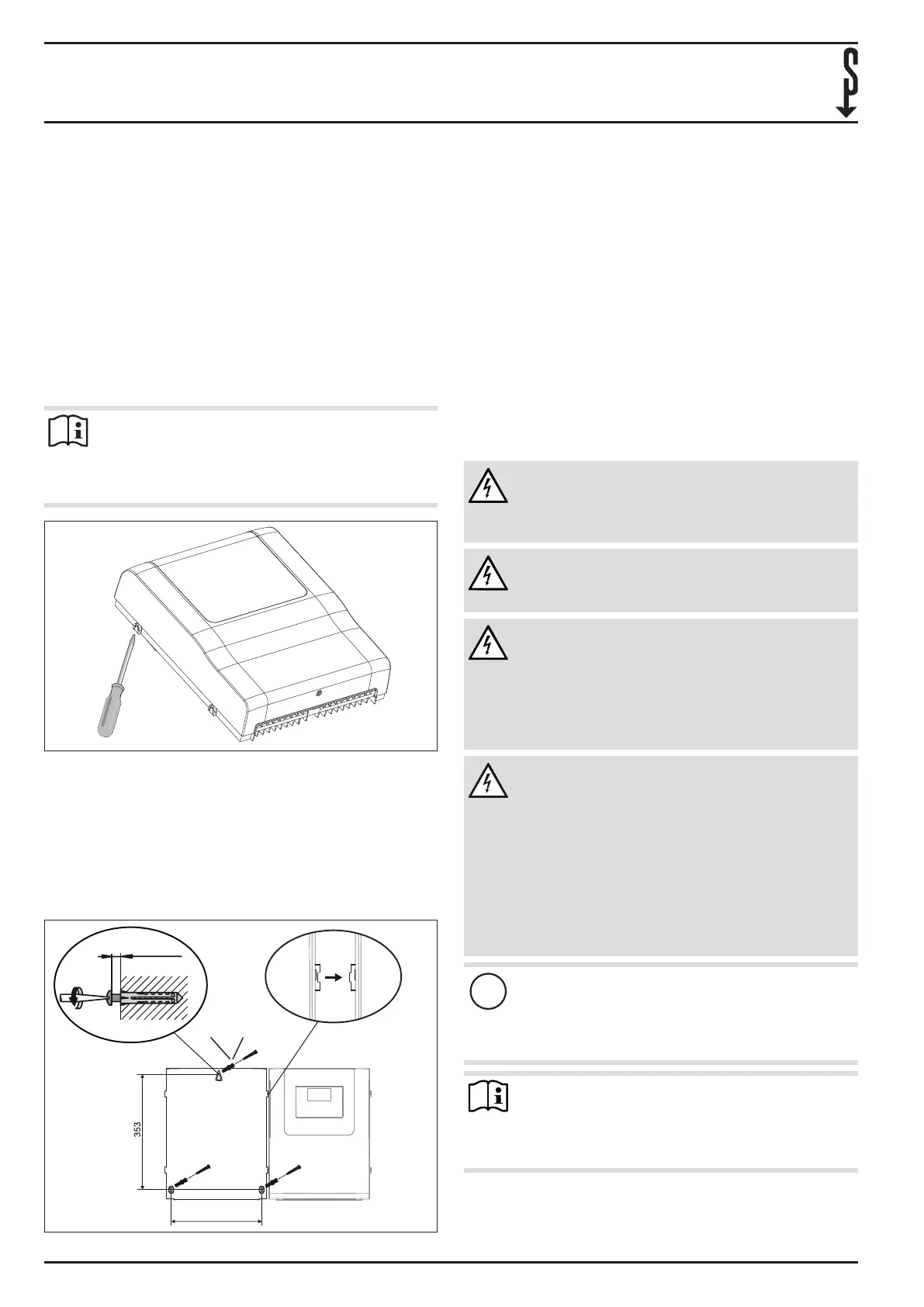 353