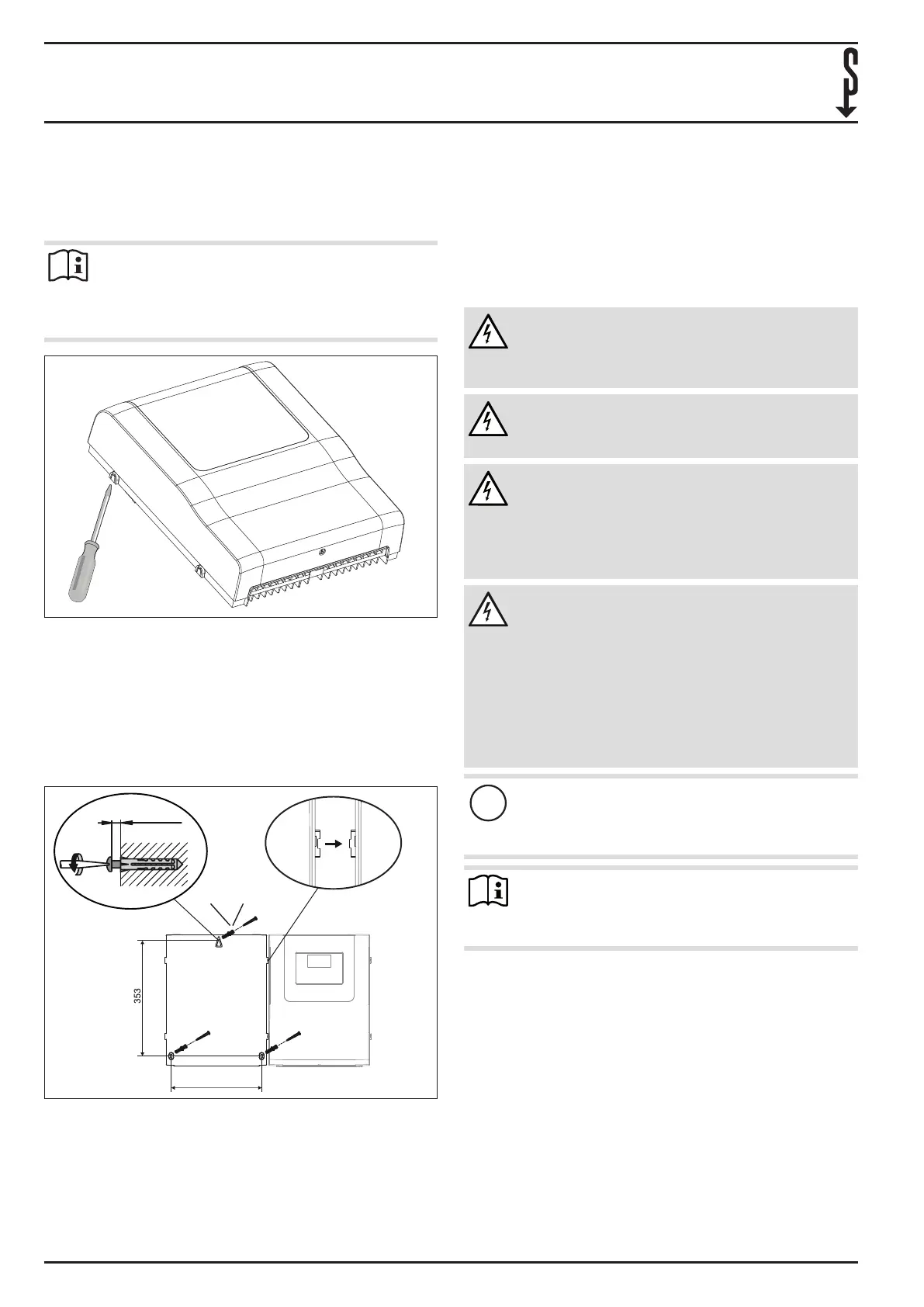 353