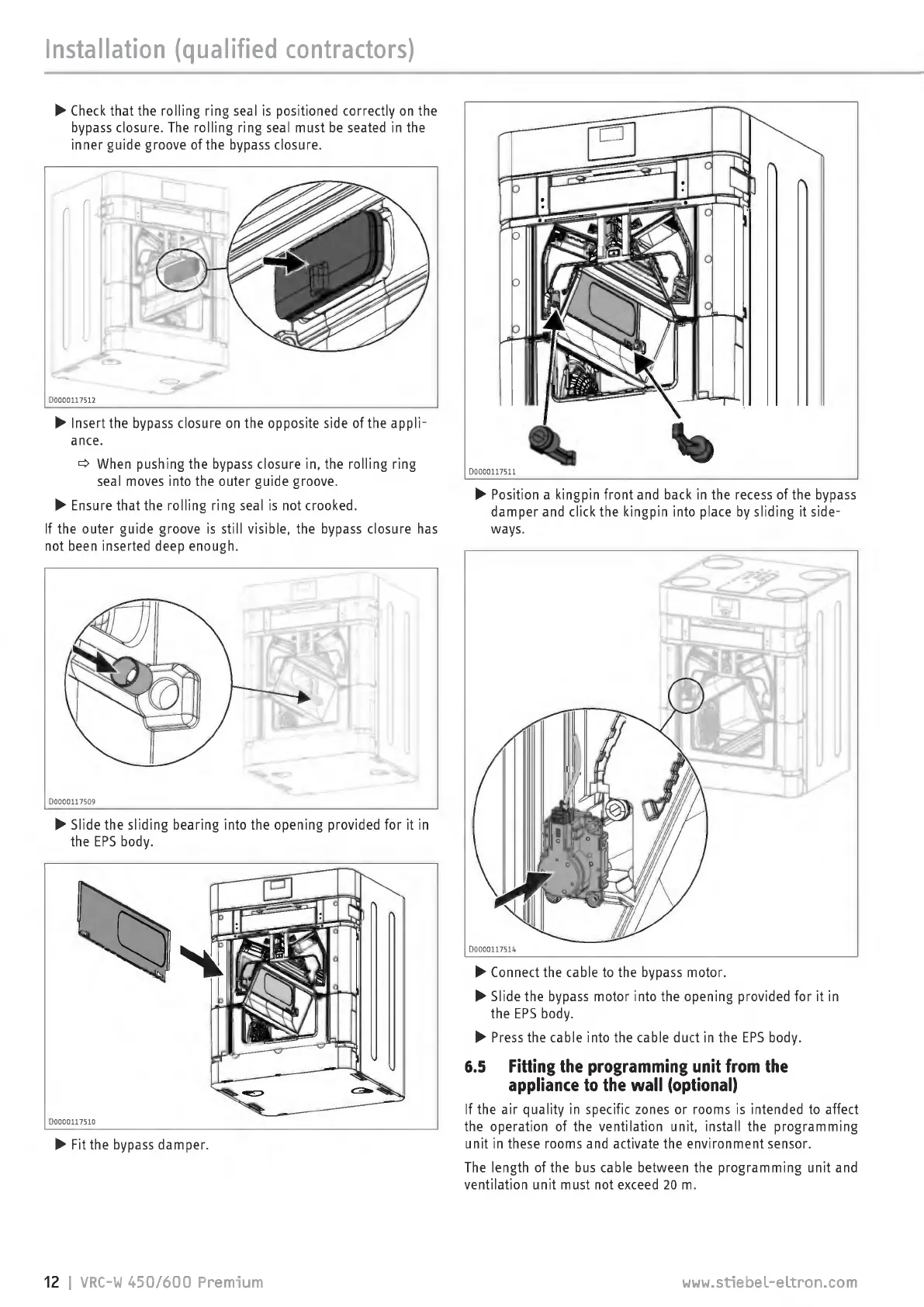 Installation (qualified contractors)

▶ Check that the rolling ring seal is positioned correctly on the bypass closure. The rolling ring seal must be seated in the inner guide groove of the bypass closure.

D0000117512

▶ Insert the bypass closure on the opposite side of the appliance.

⇨ When pushing the bypass closure in, the rolling ring seal moves into the outer guide groove.

▶ Ensure that the rolling ring seal is not crooked.

If the outer guide groove is still visible, the bypass closure has not been inserted deep enough.

D0000117509

▶ Slide the sliding bearing into the opening provided for it in the EPS body.

D0000117510

▶ Fit the bypass damper.

D0000117511

▶ Position a kingpin front and back in the recess of the bypass damper and click the kingpin into place by sliding it sideways.

D0000117514

▶ Connect the cable to the bypass motor.

▶ Slide the bypass motor into the opening provided for it in the EPS body.

▶ Press the cable into the cable duct in the EPS body.

6.5 Fitting the programming unit from the appliance to the wall (optional)

If the air quality in specific zones or rooms is intended to affect the operation of the ventilation unit, install the programming unit in these rooms and activate the environment sensor.

The length of the bus cable between the programming unit and ventilation unit must not exceed 20 m.

12 | VRC-W 450/600 Premium www.stiebel-eltron.com