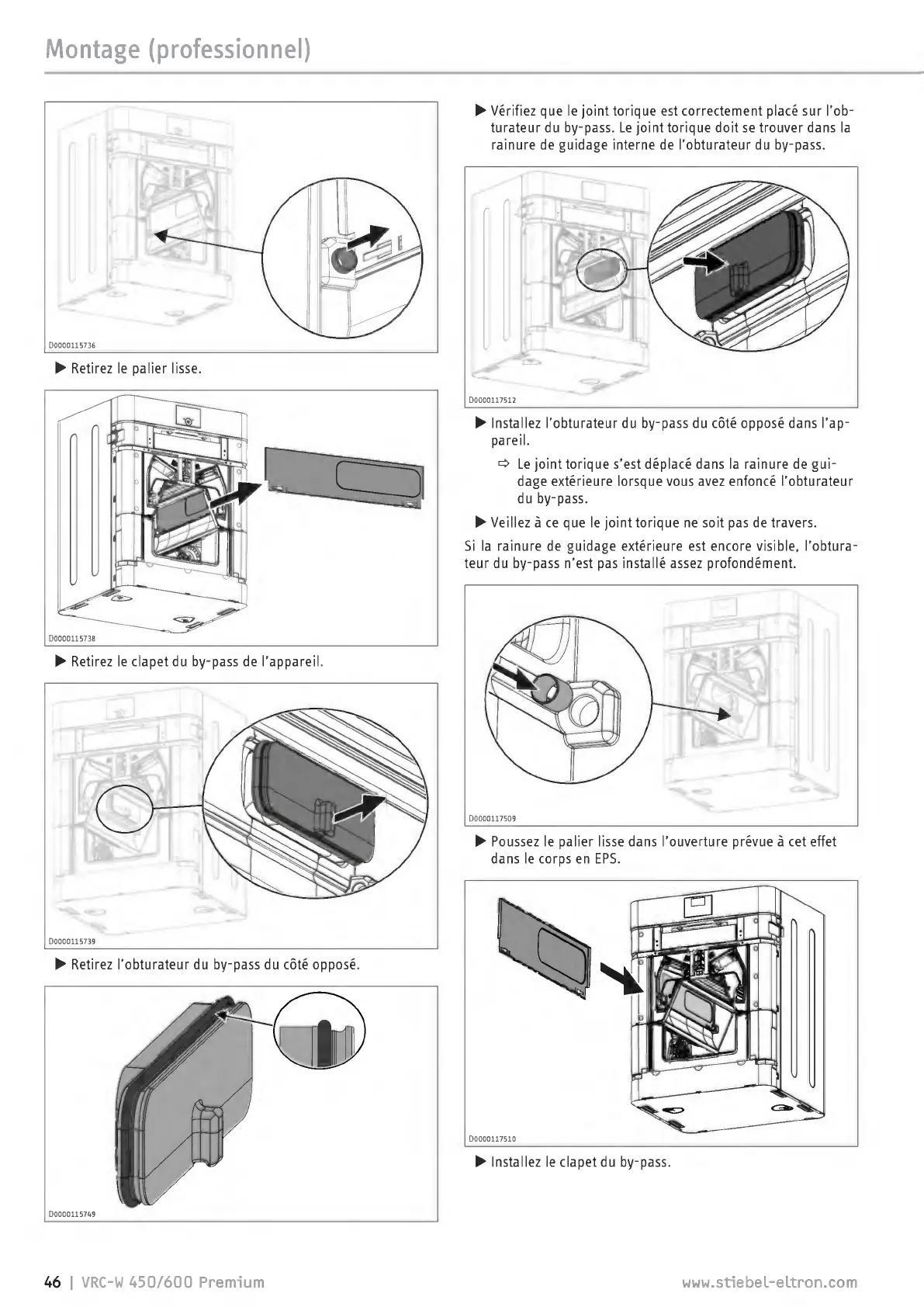 Montage (professionnel)

D0000115736

▶ Retirez le palier lisse.

D0000115738

▶ Retirez le clapet du by-pass de l'appareil.

D0000115739

▶ Retirez l'obturateur du by-pass du côté opposé.

D0000115749

▶ Vérifiez que le joint torique est correctement placé sur l'obturateur du by-pass. Le joint torique doit se trouver dans la rainure de guidage interne de l'obturateur du by-pass.

D0000117512

▶ Installez l'obturateur du by-pass du côté opposé dans l'appareil.

⇨ Le joint torique s'est déplacé dans la rainure de guidage extérieure lorsque vous avez enfoncé l'obturateur du by-pass.

▶ Veillez à ce que le joint torique ne soit pas de travers.

Si la rainure de guidage extérieure est encore visible, l'obturateur du by-pass n'est pas installé assez profondément.

D0000117509

▶ Poussez le palier lisse dans l'ouverture prévue à cet effet dans le corps en EPS.

D0000117510

▶ Installez le clapet du by-pass.

46 | VRC-W 450/600 Premium www.stiebel-eltron.com