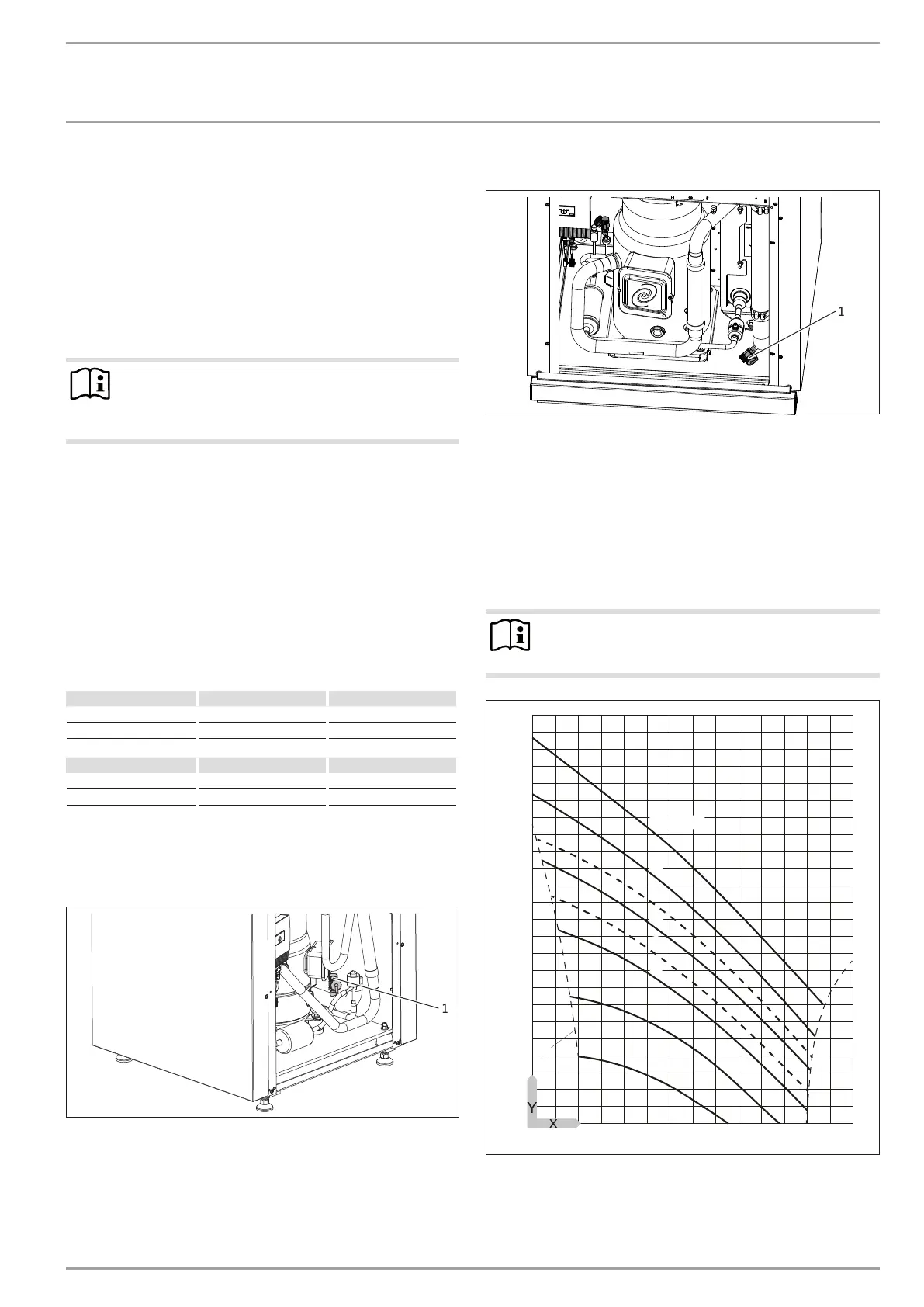 1

1

Y
X