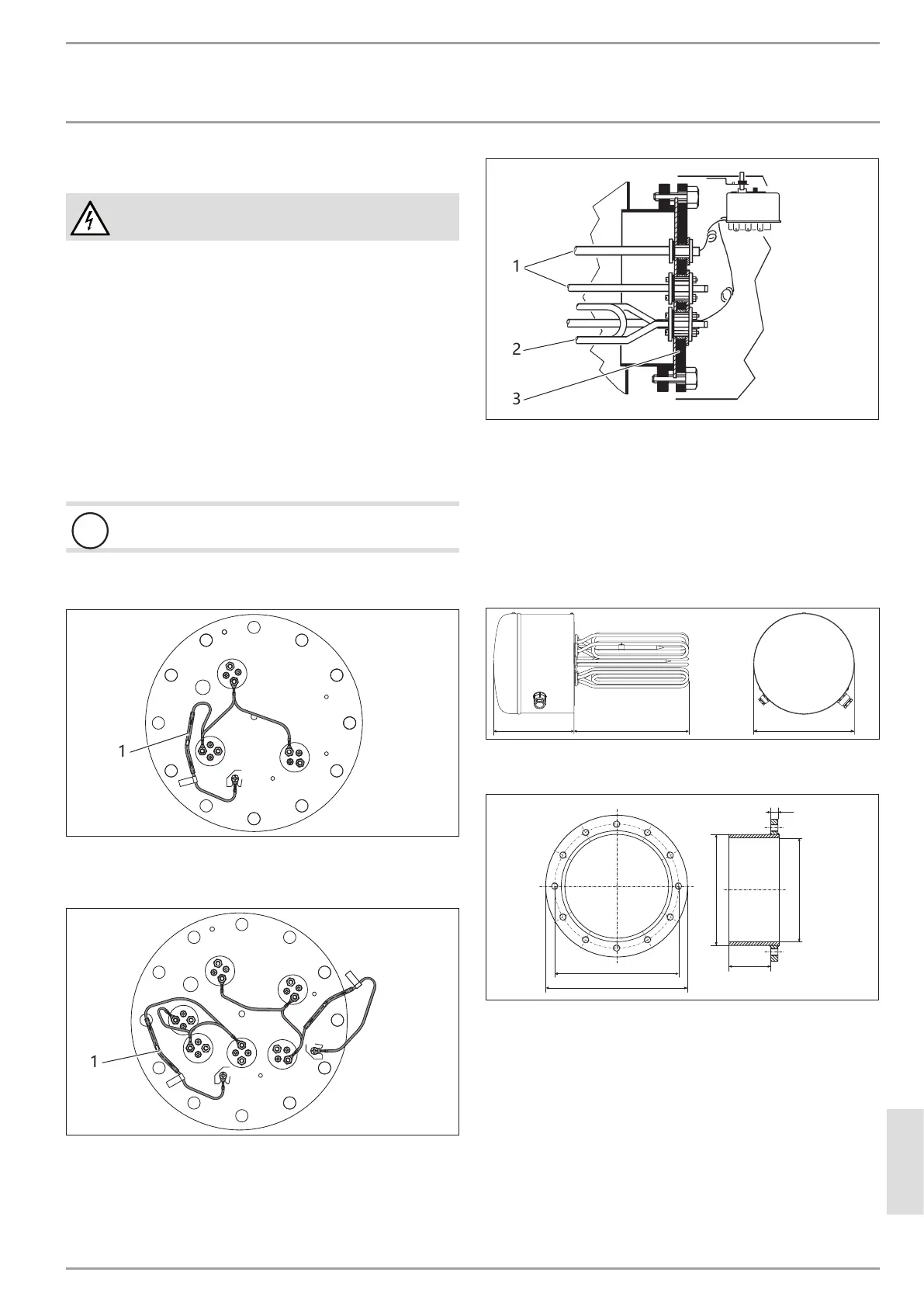 1

2

3

1

1