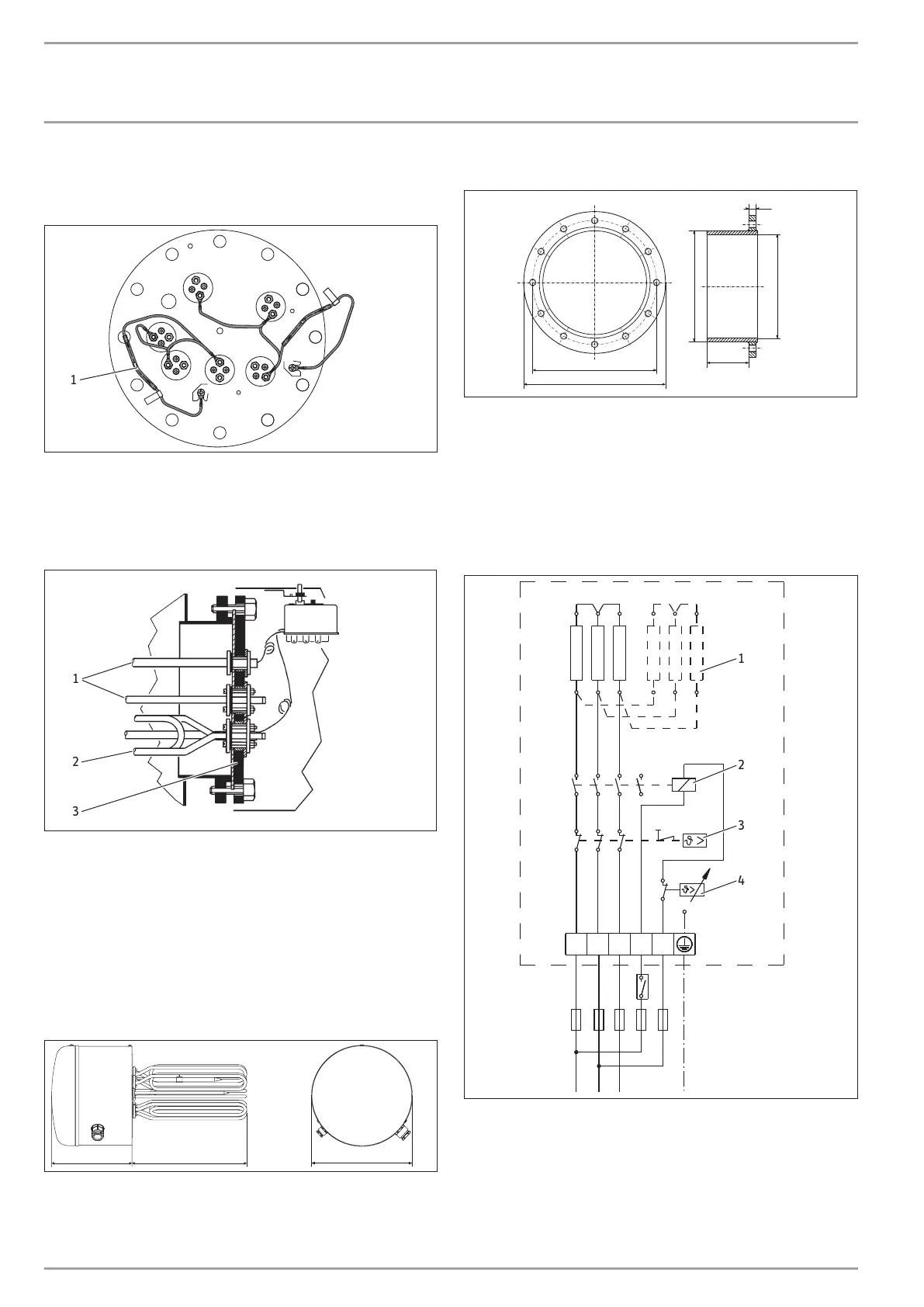 1

1

2

3

1

2

3

4