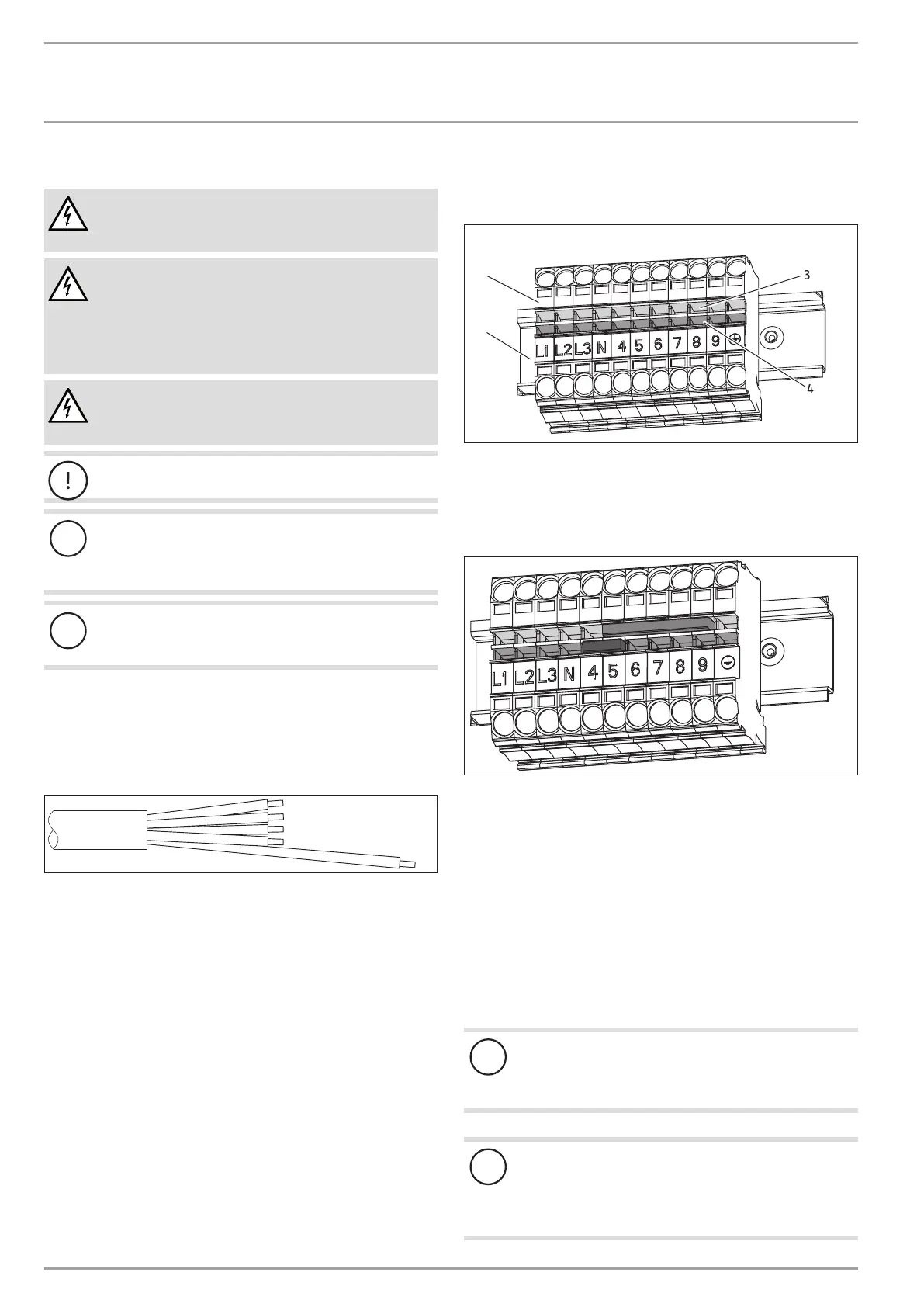 3

L1 L2 L3 N 4 5 6 7 8 9

4

L1 L2 L3 N 4 5 6 7 8 9