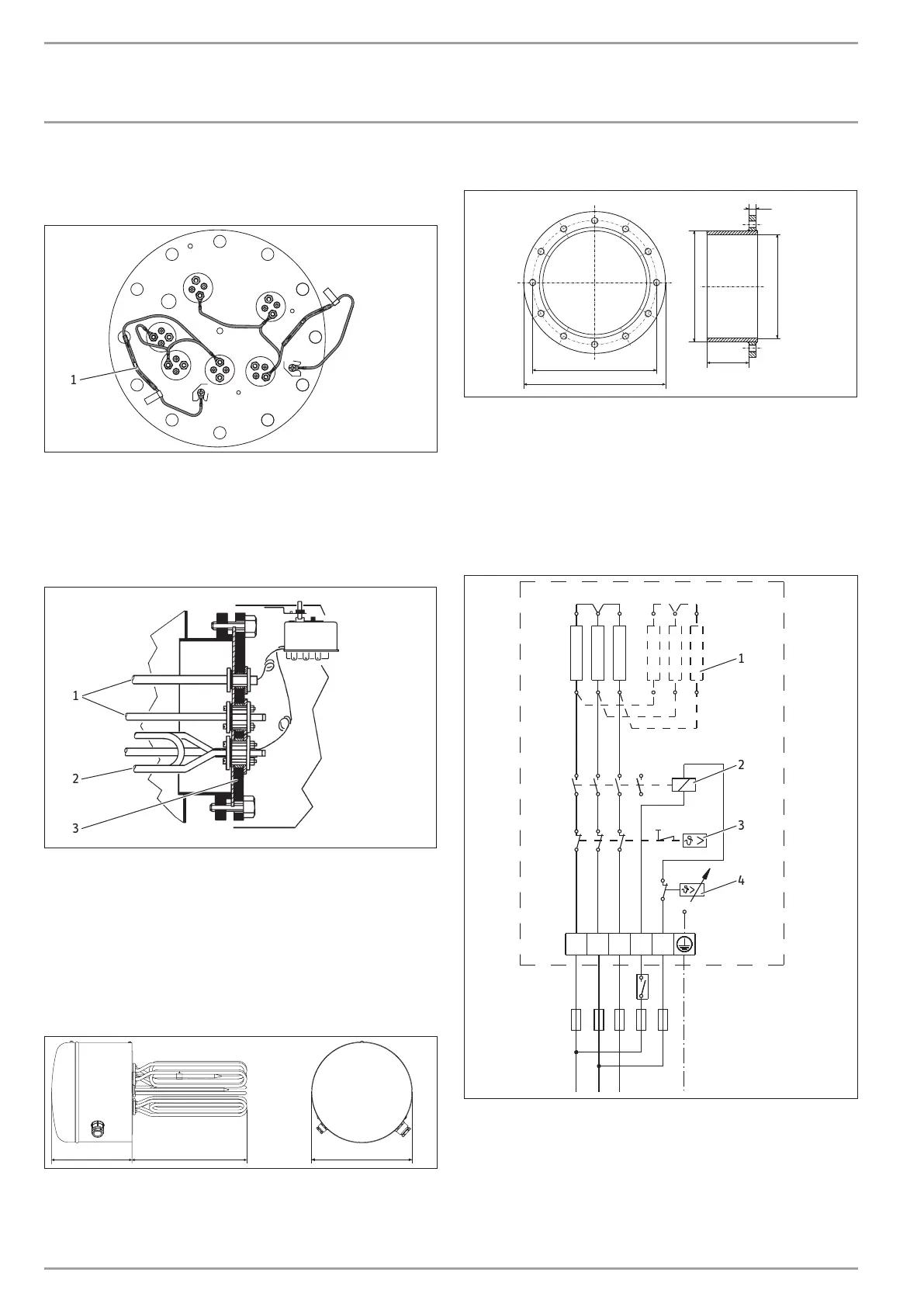 1

1

2

3

1

2

3

4