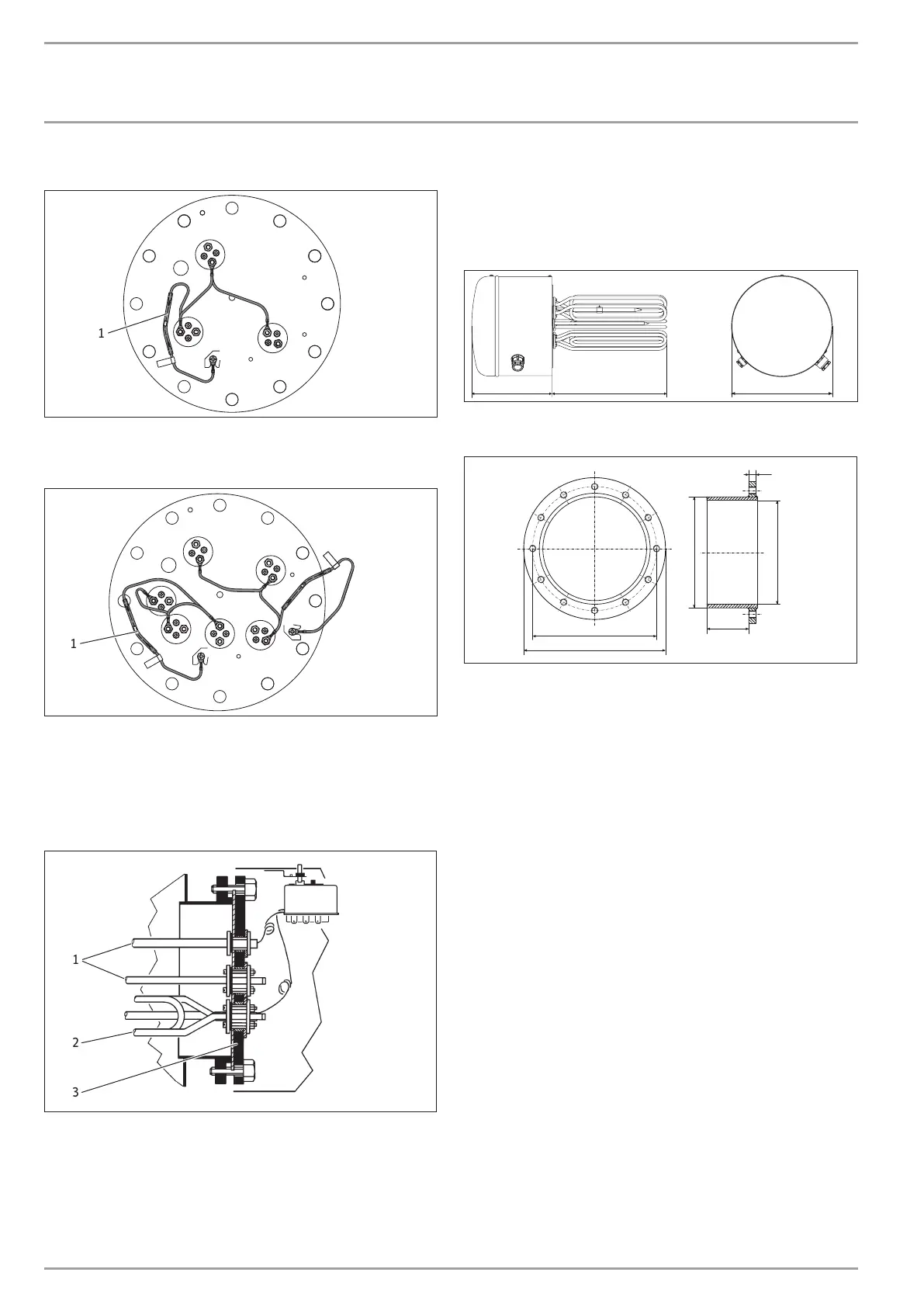 1

1

1

2

3