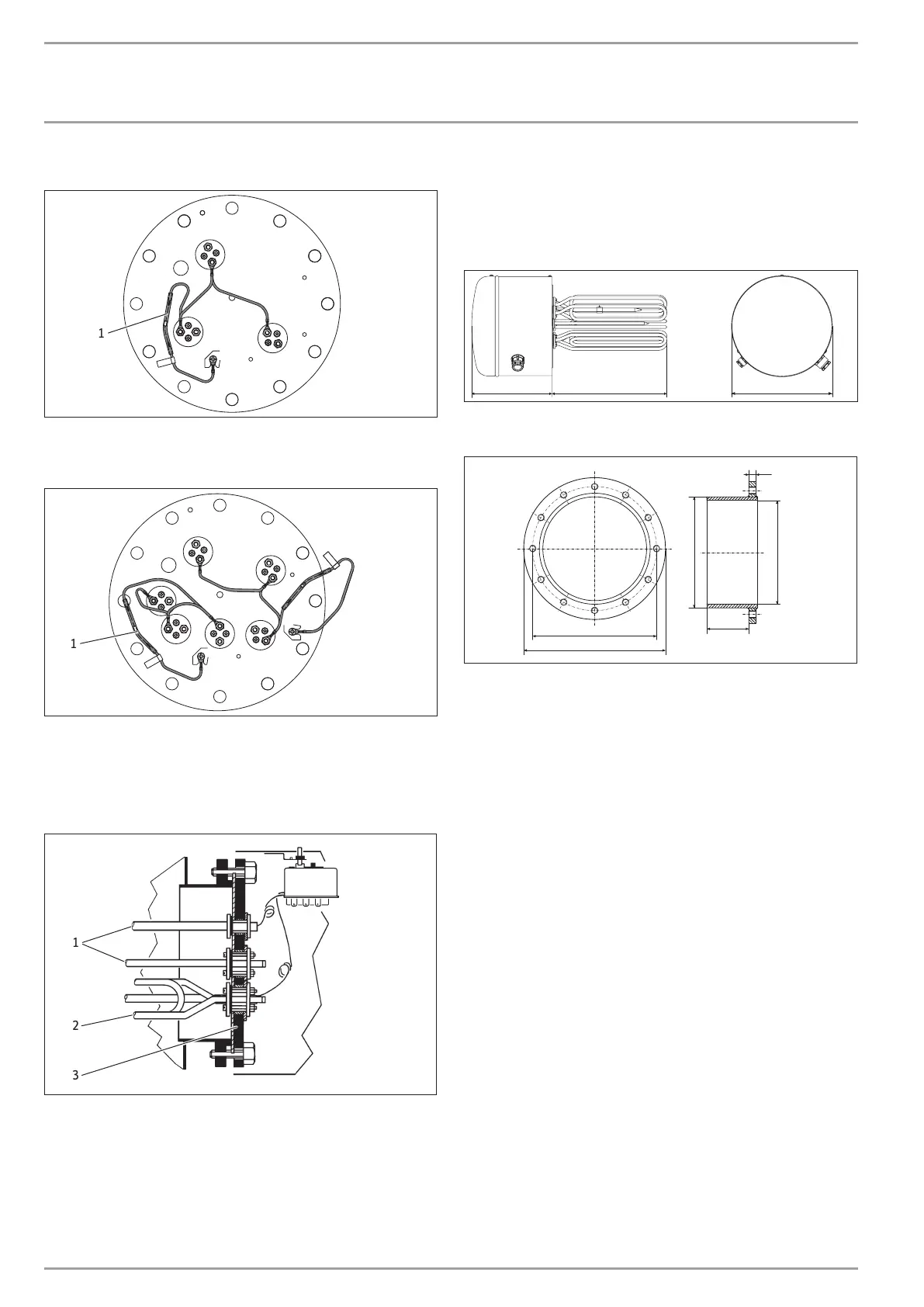 1

1

1

2

3