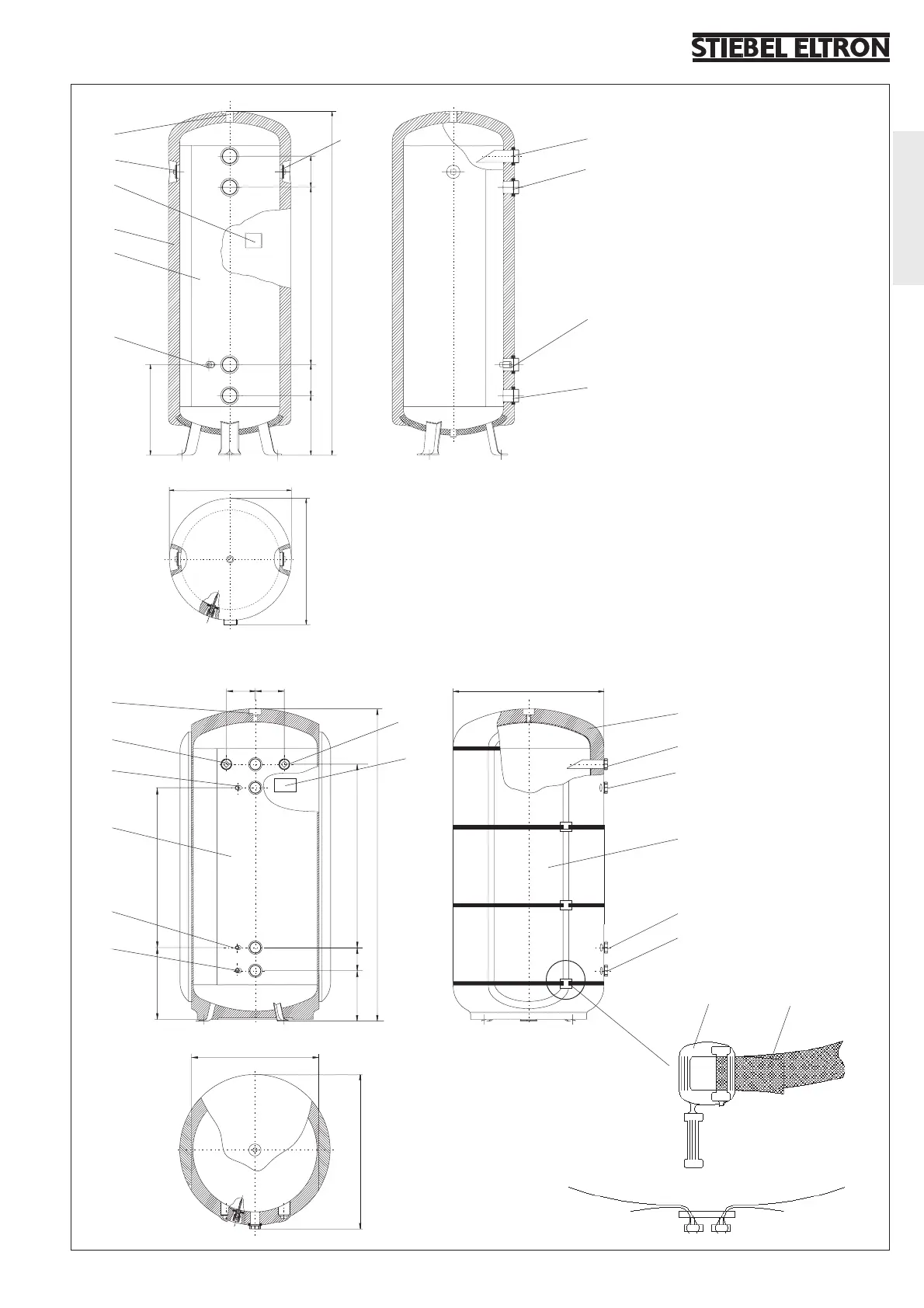 STIEBEL ELTRON