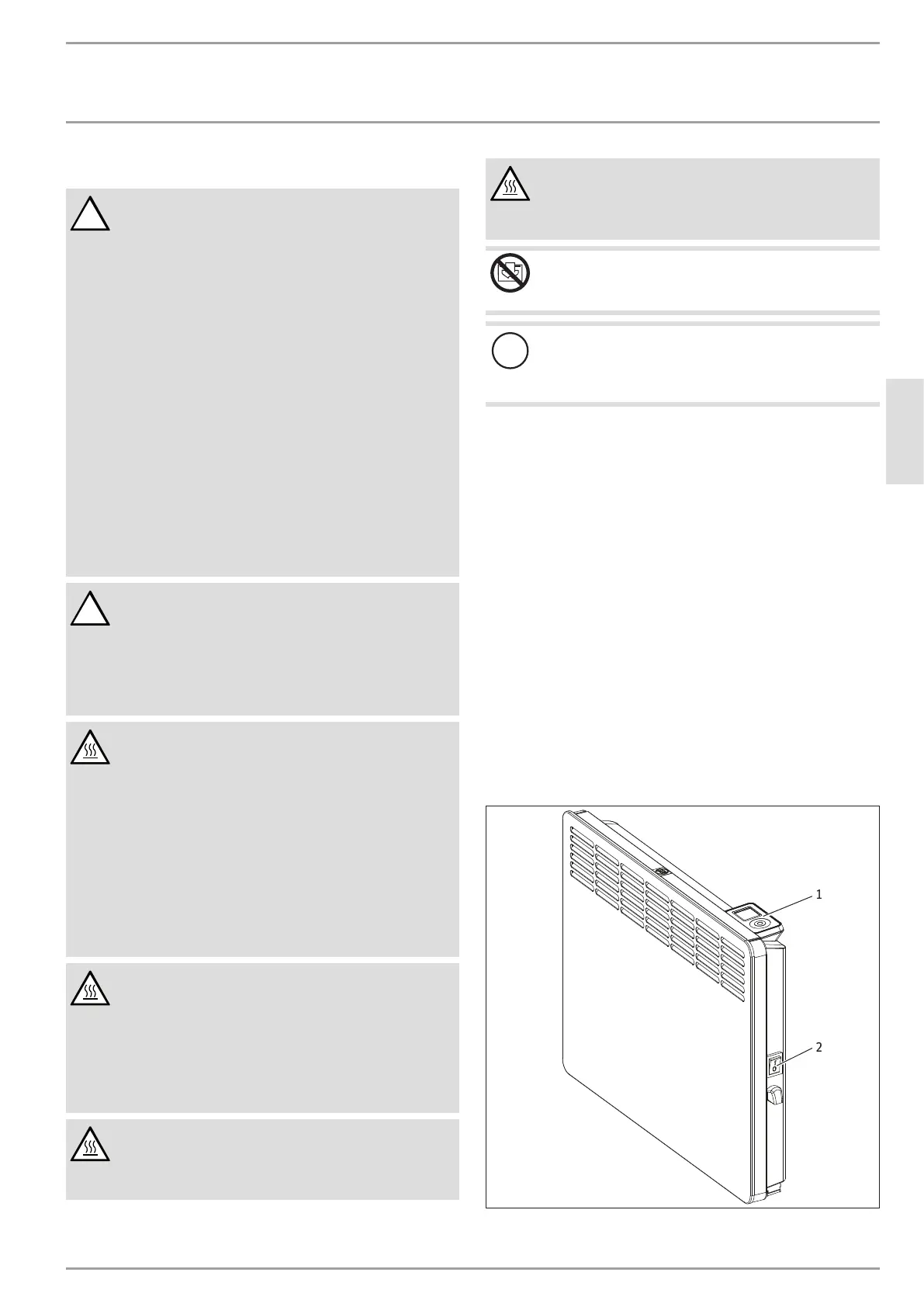 1

2