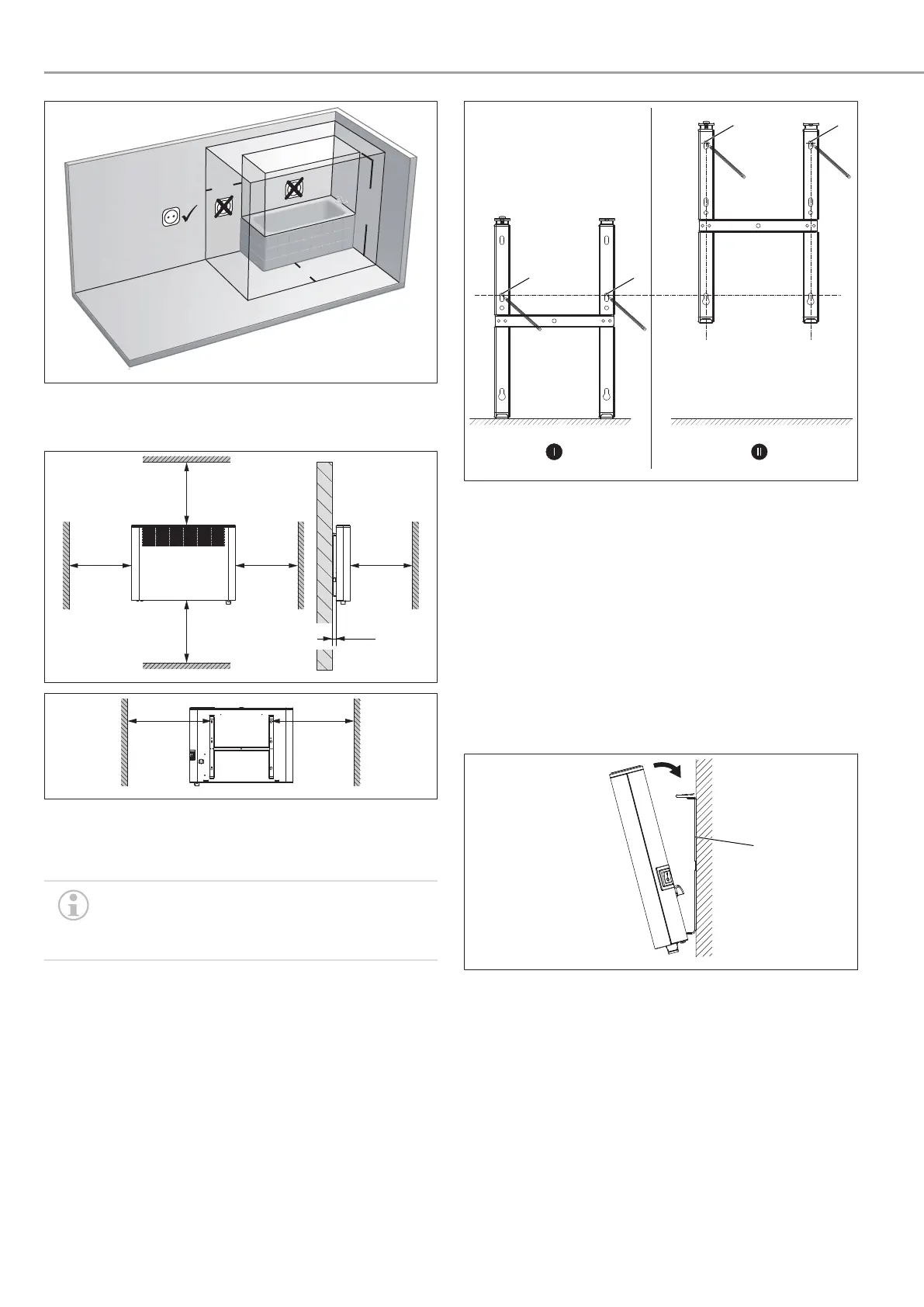 I

II