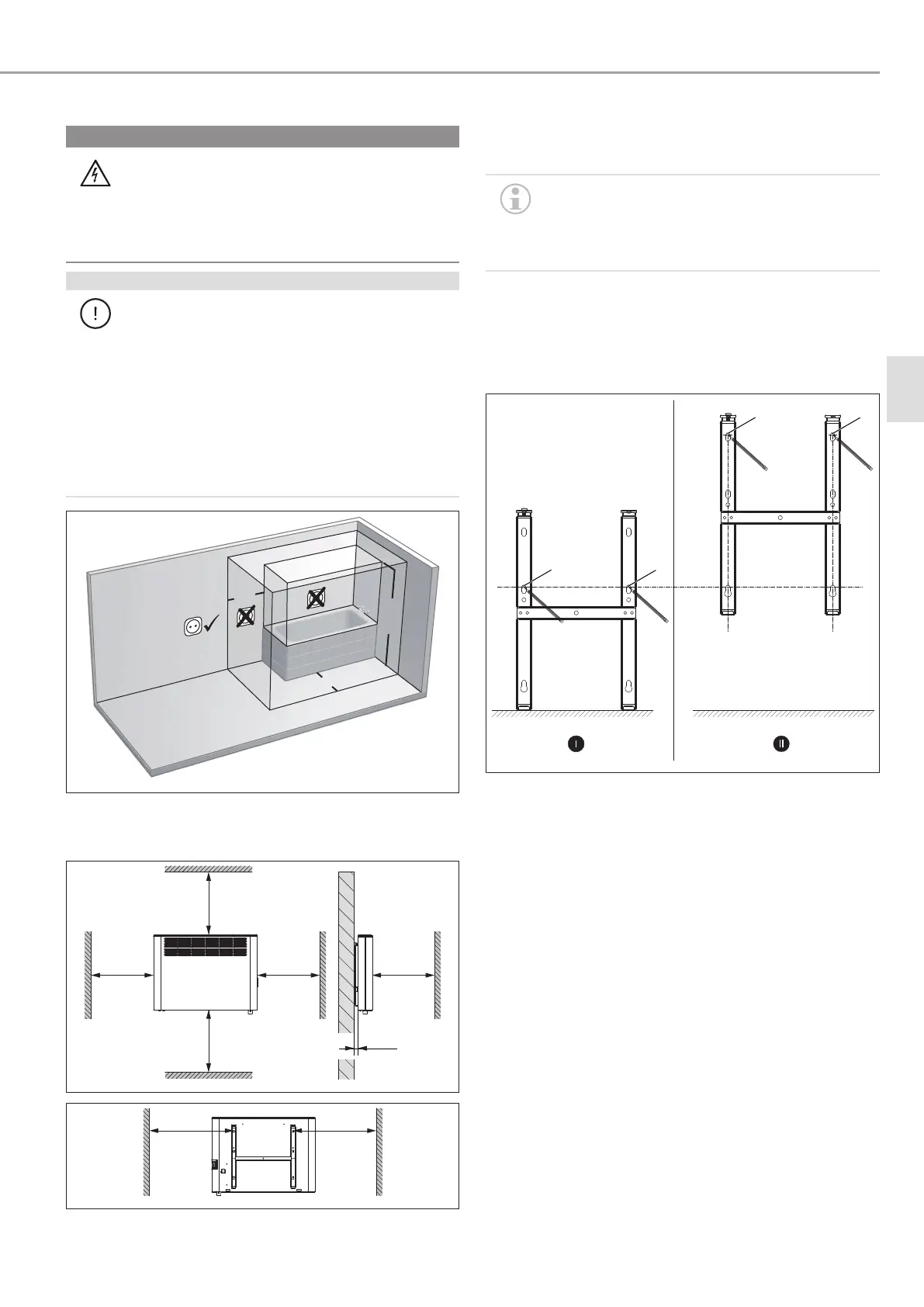 I

II