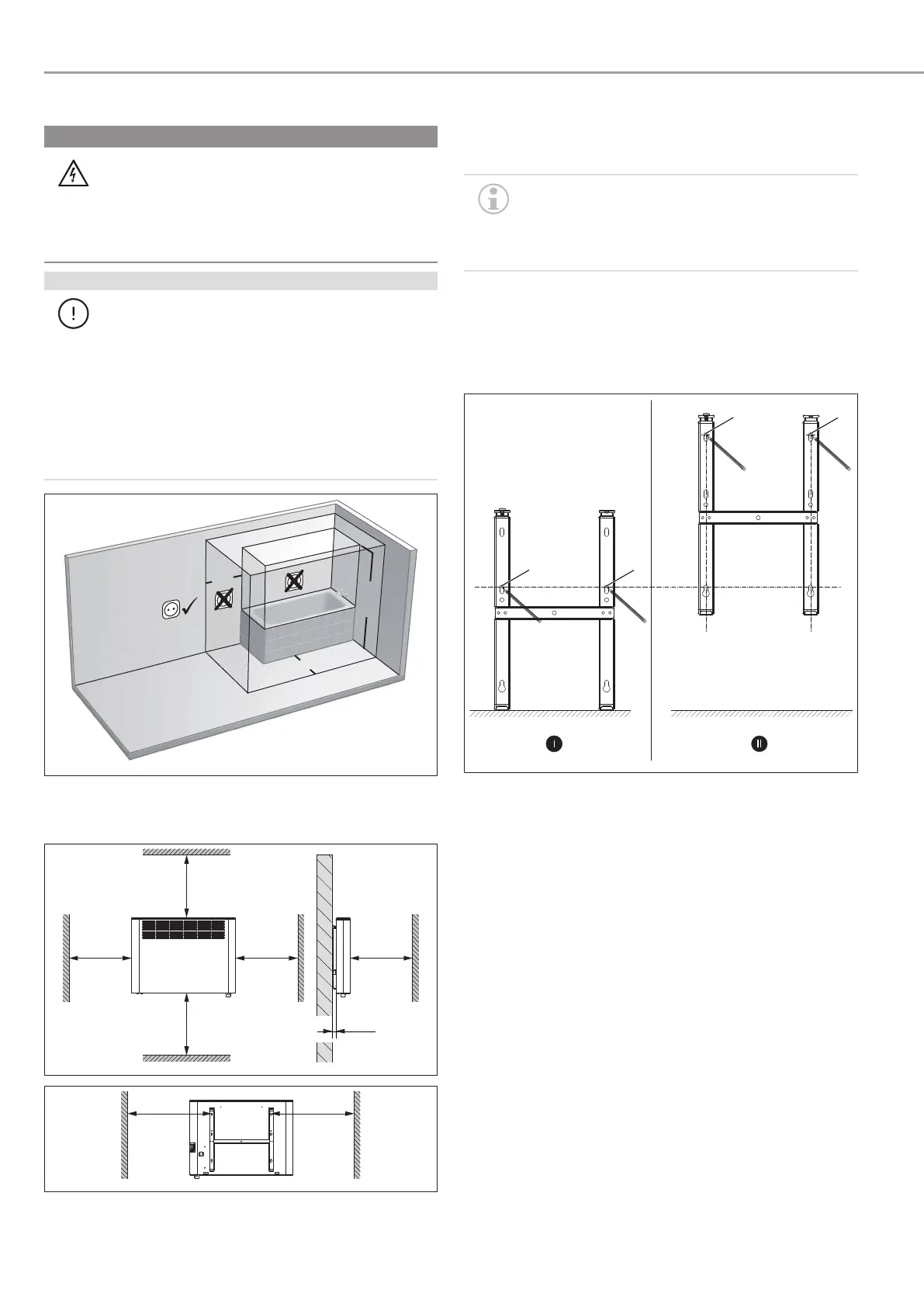 I

II