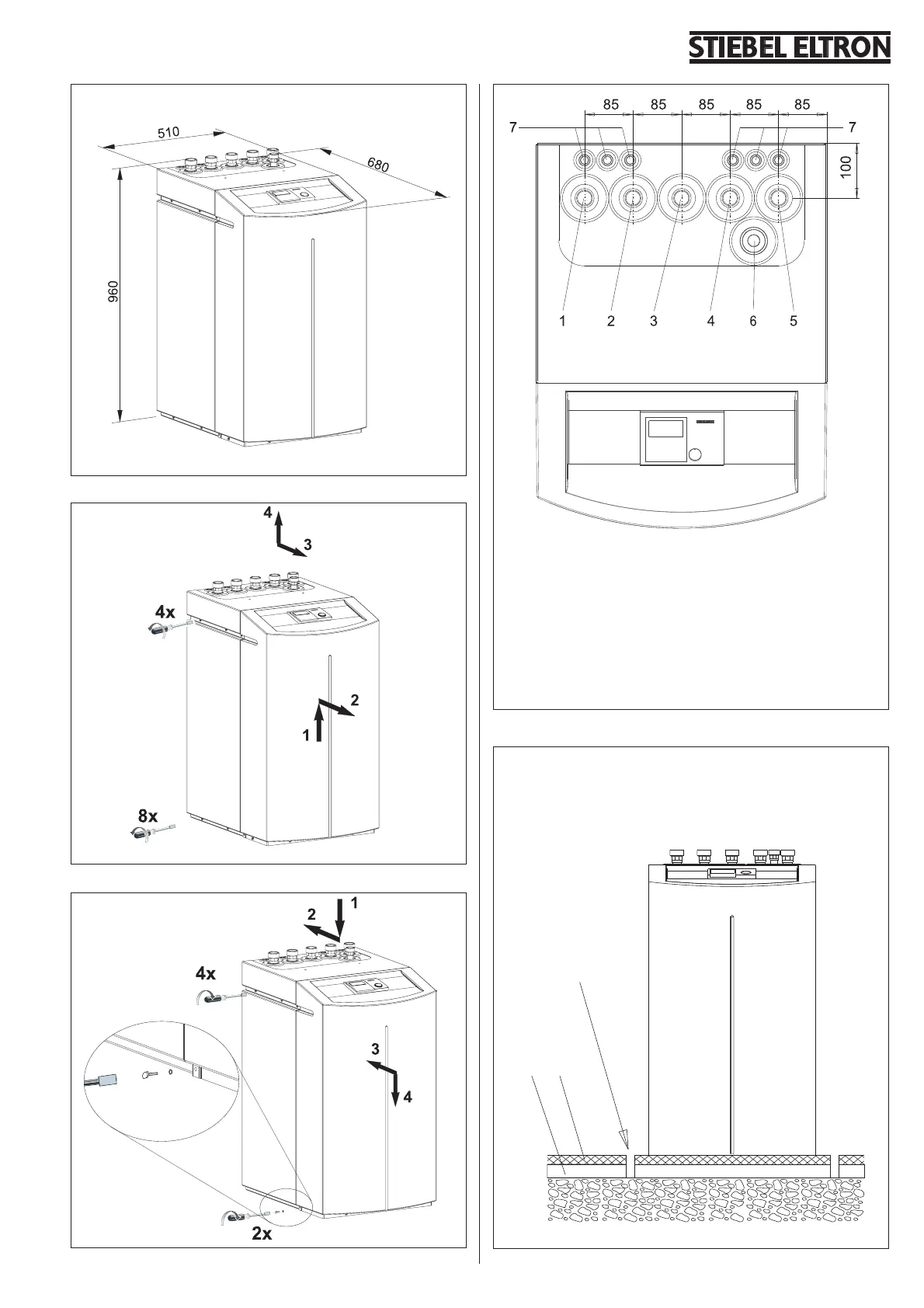 STIEBEL ELTRON

510
680
960

4
3
4x
2
1
8x

1
2
4x
3
4
2x

85 85 85 85 85
7 7
100
1 2 3 4 6 5