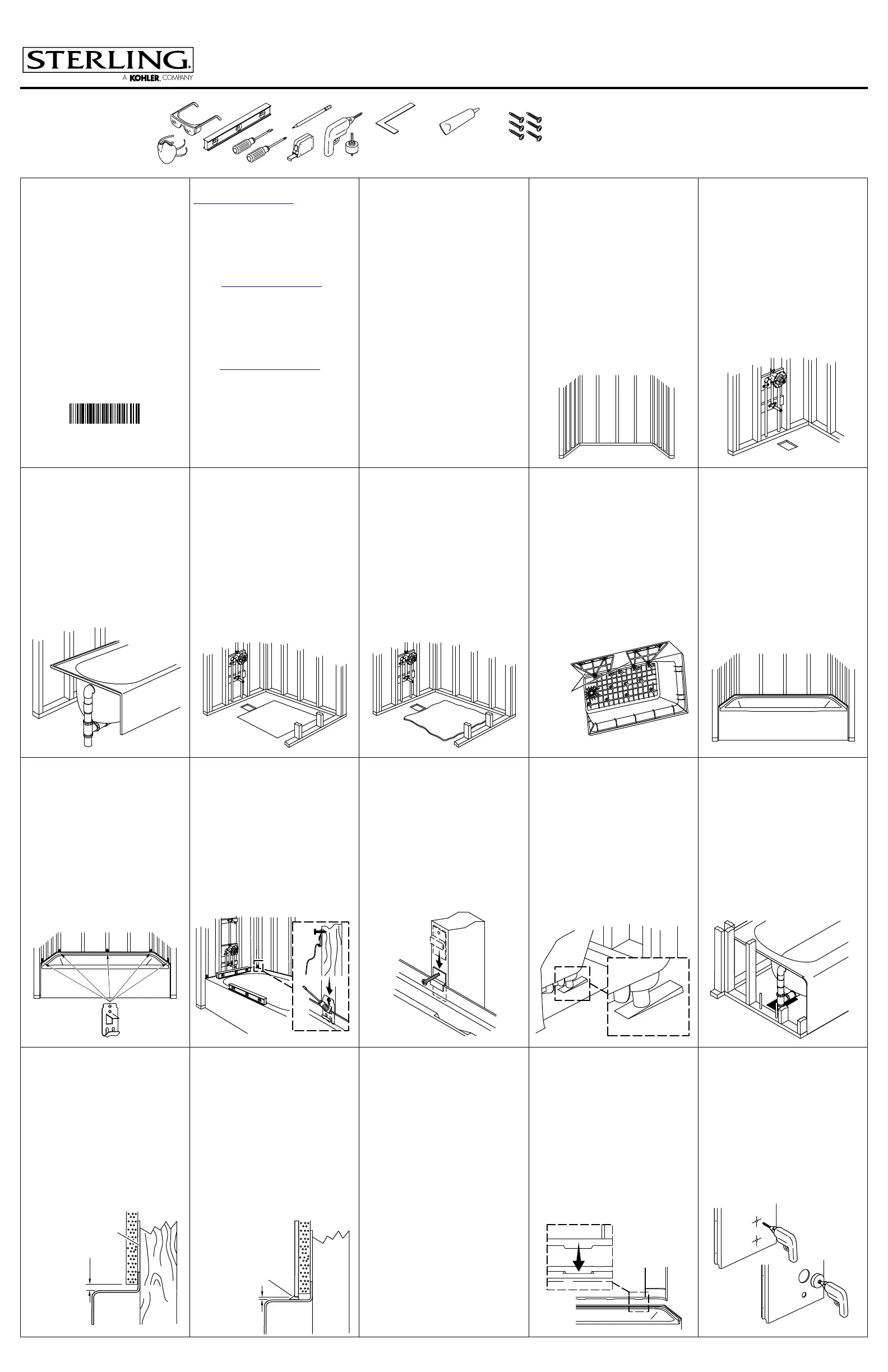 STERLING
A KOHLER COMPANY