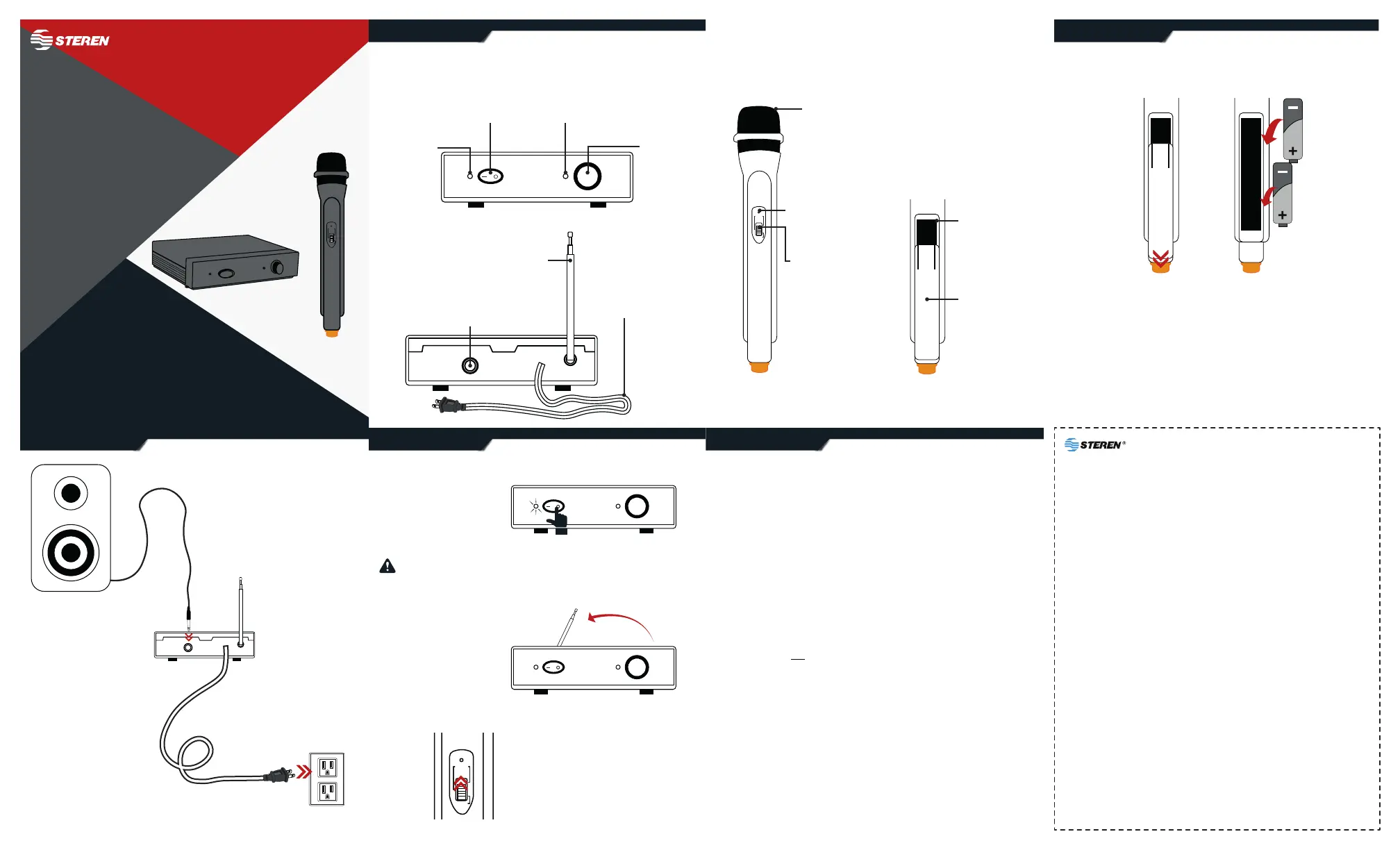 STEREN

STEREN®