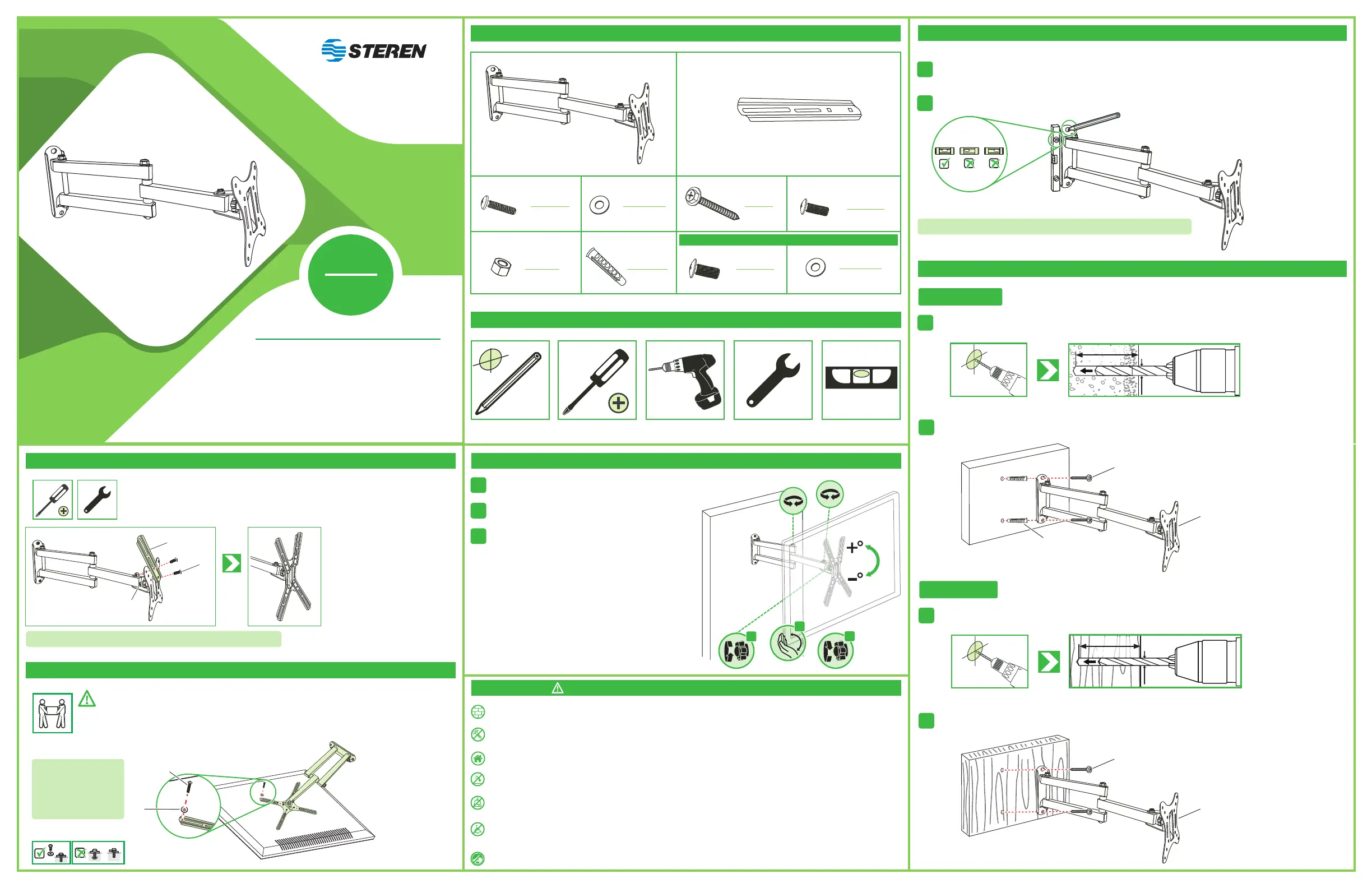 STEREN