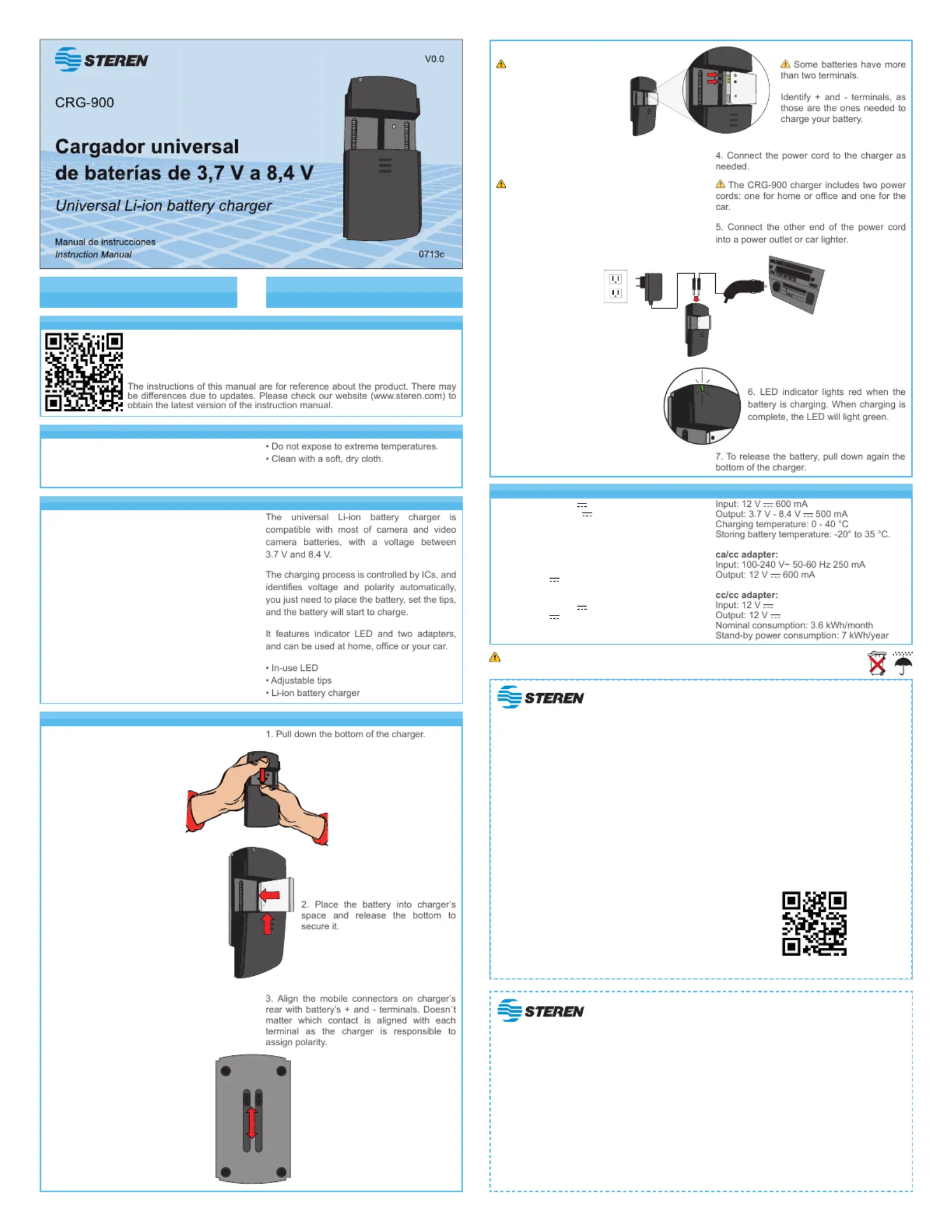 STEREN

V0.0

CRG-900

Cargador universal de baterías de 3,7 V a 8,4 V

Universal Li-ion battery charger

Manual de instrucciones
Instruction Manual

0713c

The instructions of this manual are for reference about the product. There may be differences due to updates. Please check our website (www.steren.com) to obtain the latest version of the instruction manual.

• Do not expose to extreme temperatures.
• Clean with a soft, dry cloth.

The universal Li-ion battery charger is compatible with most of camera and video camera batteries, with a voltage between 3.7 V and 8.4 V.

The charging process is controlled by ICs, and identifies voltage and polarity automatically, you just need to place the battery, set the tips, and the battery will start to charge.

It features indicator LED and two adapters, and can be used at home, office or your car.

• In-use LED
• Adjustable tips
• Li-ion battery charger

1. Pull down the bottom of the charger.

2. Place the battery into charger's space and release the bottom to secure it.

3. Align the mobile connectors on charger's rear with battery's + and - terminals. Doesn´t matter which contact is aligned with each terminal as the charger is responsible to assign polarity.

Some batteries have more than two terminals.

Identify + and - terminals, as those are the ones needed to charge your battery.

4. Connect the power cord to the charger as needed.

The CRG-900 charger includes two power cords: one for home or office and one for the car.

5. Connect the other end of the power cord into a power outlet or car lighter.

6. LED indicator lights red when the battery is charging. When charging is complete, the LED will light green.

7. To release the battery, pull down again the bottom of the charger.

Input: 12 V ⎓ 600 mA
Output: 3.7 V - 8.4 V ⎓ 500 mA
Charging temperature: 0 - 40 °C
Storing battery temperature: -20° to 35 °C.

ca/cc adapter:
Input: 100-240 V~ 50-60 Hz 250 mA
Output: 12 V ⎓ 600 mA

cc/cc adapter:
Input: 12 V ⎓
Output: 12 V ⎓
Nominal consumption: 3.6 kWh/month
Stand-by power consumption: 7 kWh/year

STEREN

STEREN