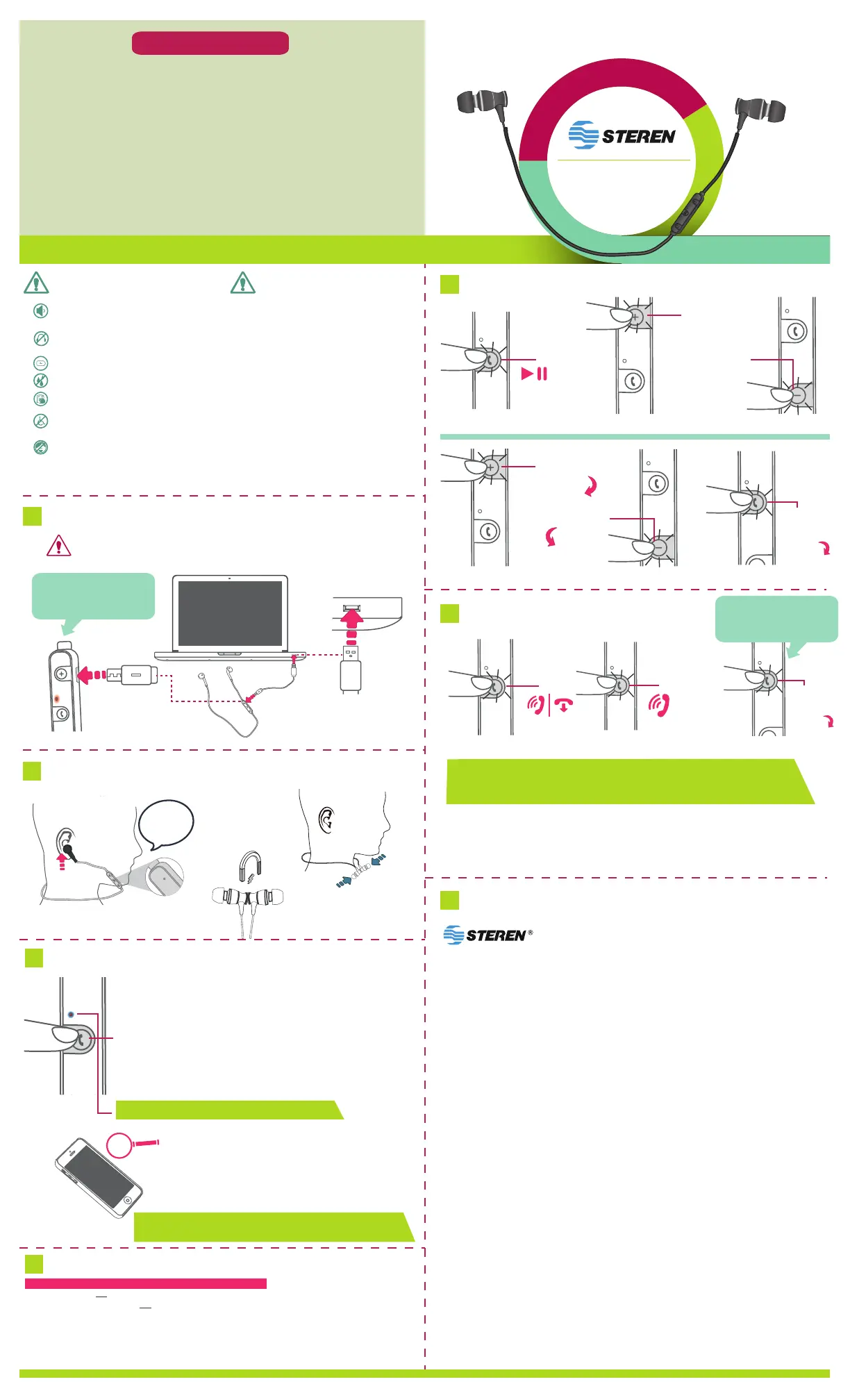 STEREN

STEREN®