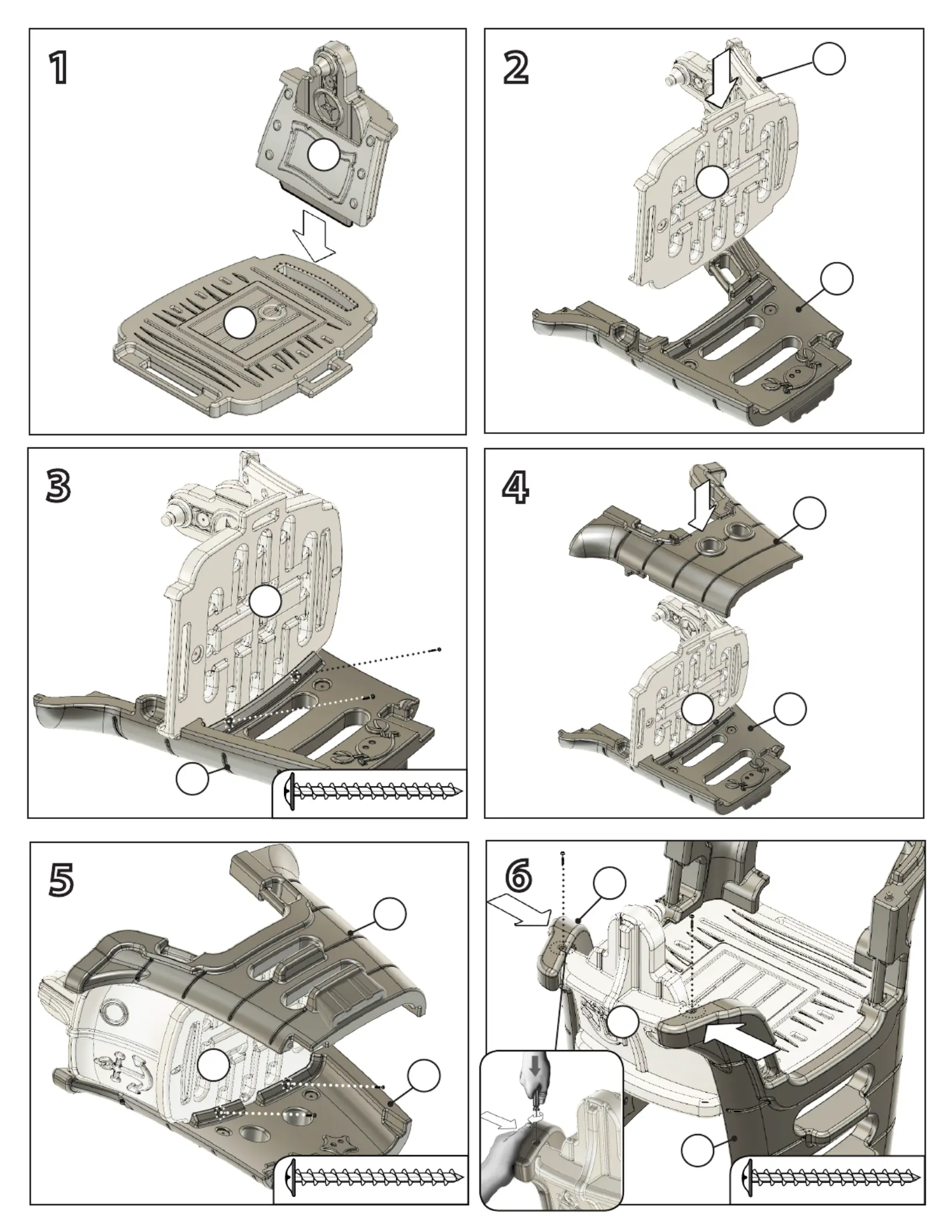 1

2

3

4

5

6