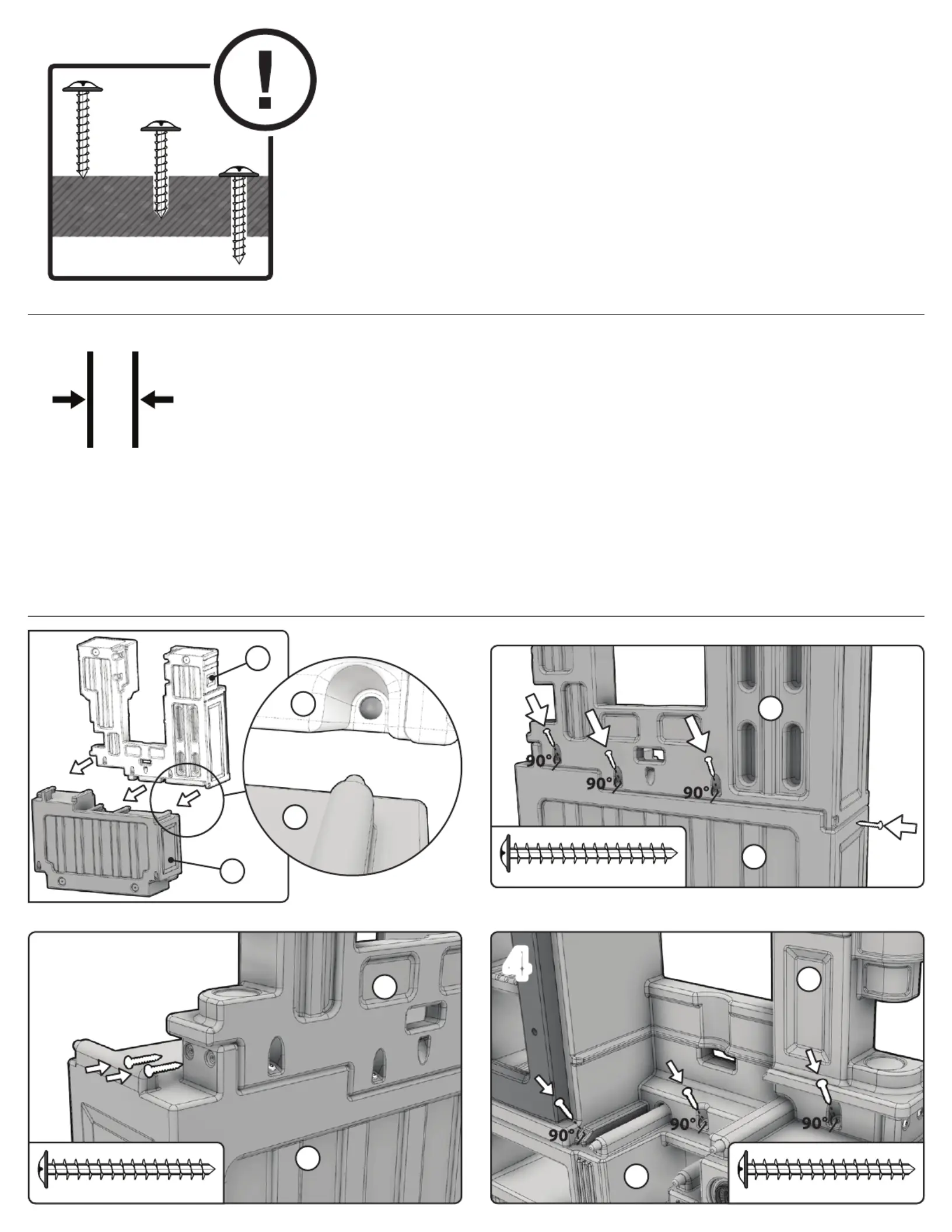 !

90°
90°
90°

4

90°
90°
90°