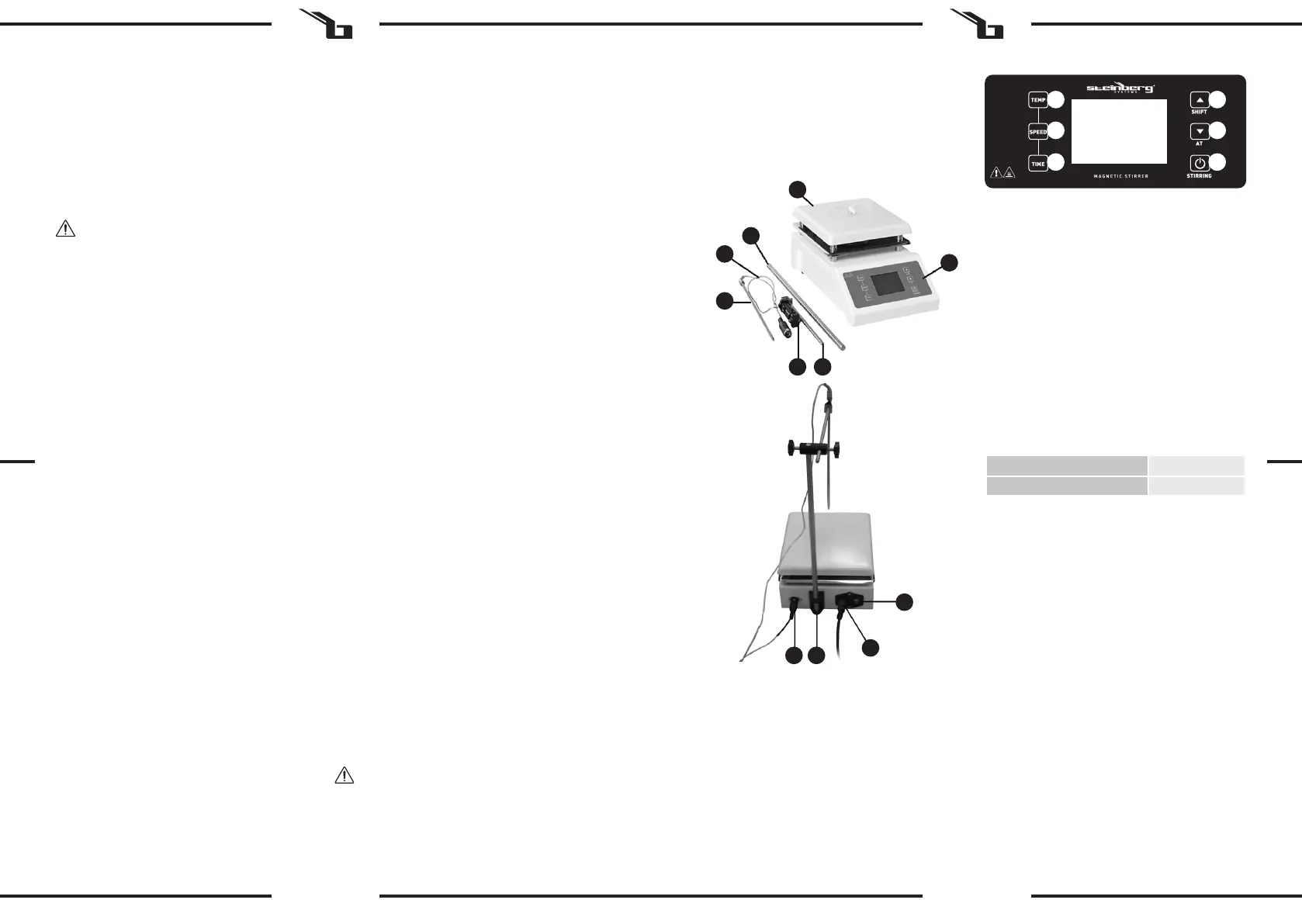 steinberg
SYSTEMS

TEMP
SPEED
TIME

SHIFT
AT
STIRRING

MAGNETIC STIRRER