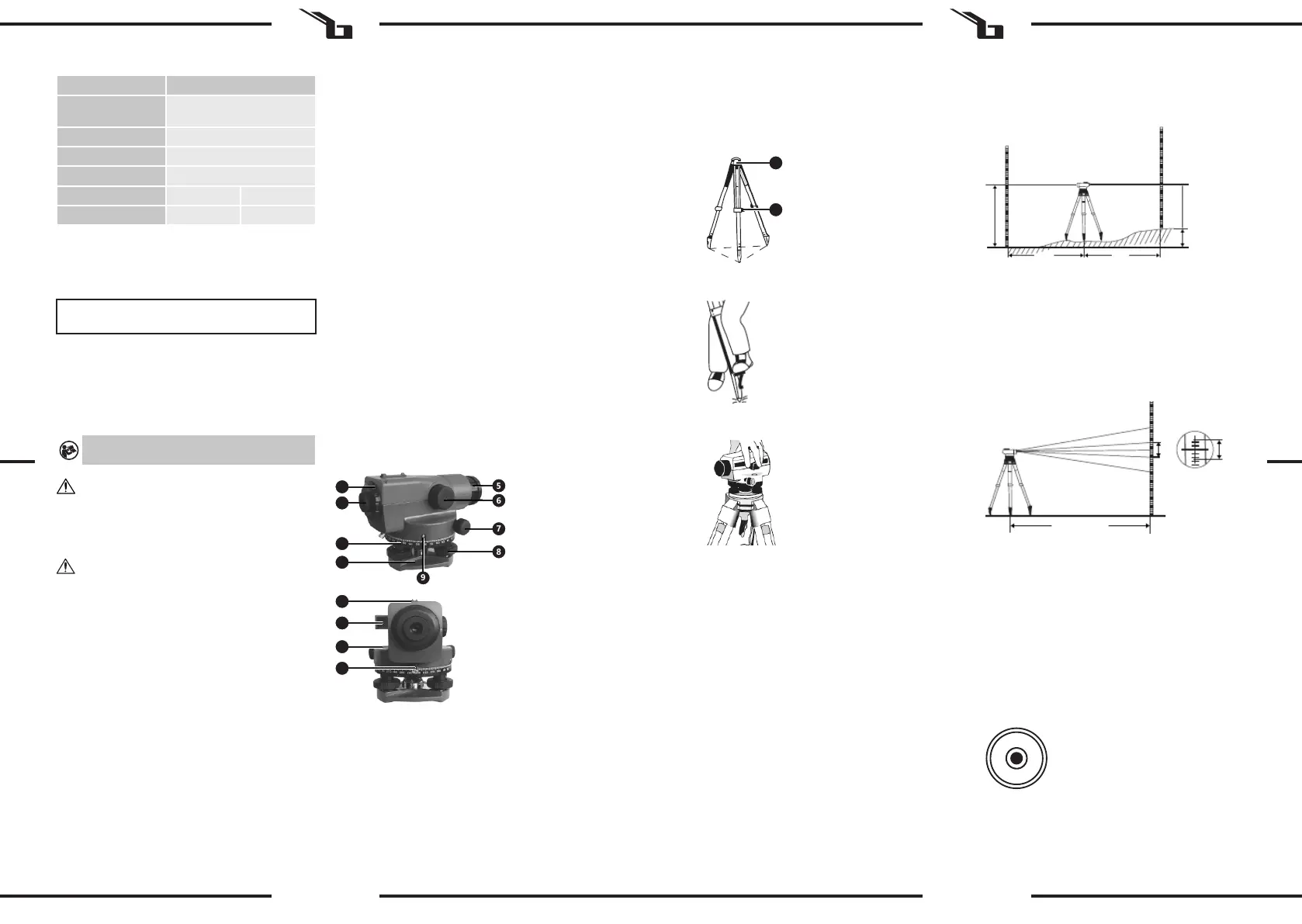 5
6
7
8
9